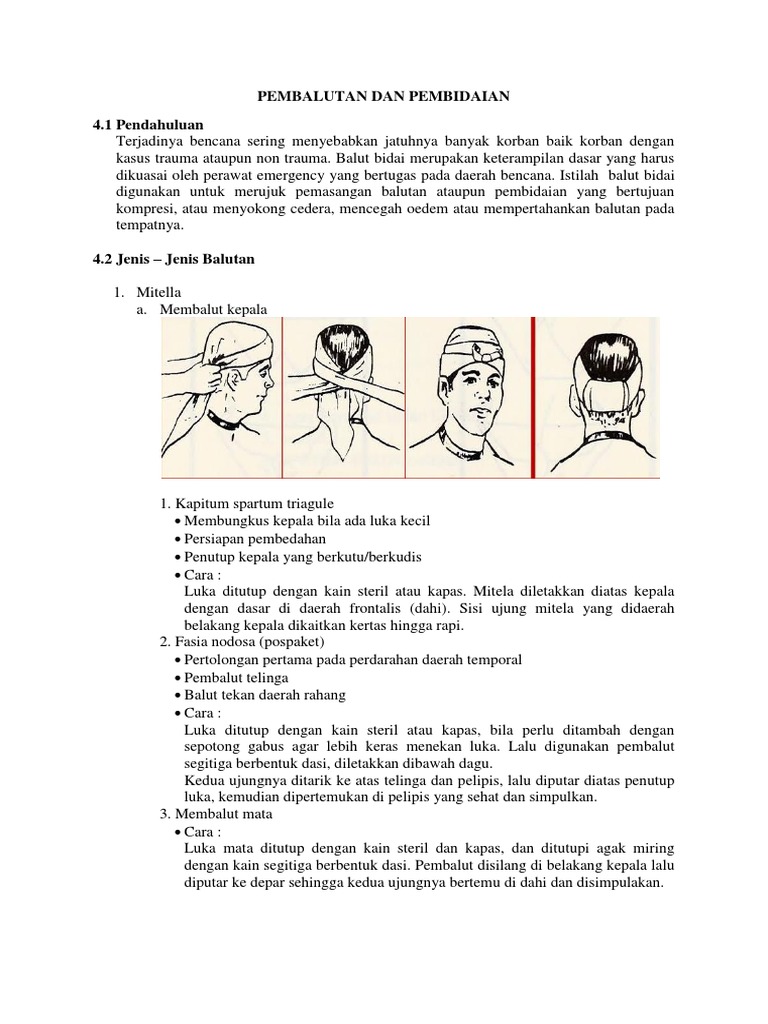 PEMBALUTAN DAN PEMBIDAIAN

4.1 Pendahuluan
Terjadinya bencana sering menyebabkan jatuhnya banyak korban baik korban dengan kasus trauma ataupun non trauma. Balut bidai merupakan keterampilan dasar yang harus dikuasai oleh perawat emergency yang bertugas pada daerah bencana. Istilah balut bidai digunakan untuk merujuk pemasangan balutan ataupun pembidaian yang bertujuan kompresi, atau menyokong cedera, mencegah oedem atau mempertahankan balutan pada tempatnya.

4.2 Jenis – Jenis Balutan

1. Mitella
a. Membalut kepala

1. Kapitum spartum triagule
• Membungkus kepala bila ada luka kecil
• Persiapan pembedahan
• Penutup kepala yang berkutu/berkudis
• Cara :
Luka ditutup dengan kain steril atau kapas. Mitela diletakkan diatas kepala dengan dasar di daerah frontalis (dahi). Sisi ujung mitela yang didaerah belakang kepala dikaitkan kertas hingga rapi.
2. Fasia nodosa (pospaket)
• Pertolongan pertama pada perdarahan daerah temporal
• Pembalut telinga
• Balut tekan daerah rahang
• Cara :
Luka ditutup dengan kain steril atau kapas, bila perlu ditambah dengan sepotong gabus agar lebih keras menekan luka. Lalu digunakan pembalut segitiga berbentuk dasi, diletakkan dibawah dagu.
Kedua ujungnya ditarik ke atas telinga dan pelipis, lalu diputar diatas penutup luka, kemudian dipertemukan di pelipis yang sehat dan simpulkan.
3. Membalut mata
• Cara :
Luka mata ditutup dengan kain steril dan kapas, dan ditutupi agak miring dengan kain segitiga berbentuk dasi. Pembalut disilang di belakang kepala lalu diputar ke depar sehingga kedua ujungnya bertemu di dahi dan disimpulakan.