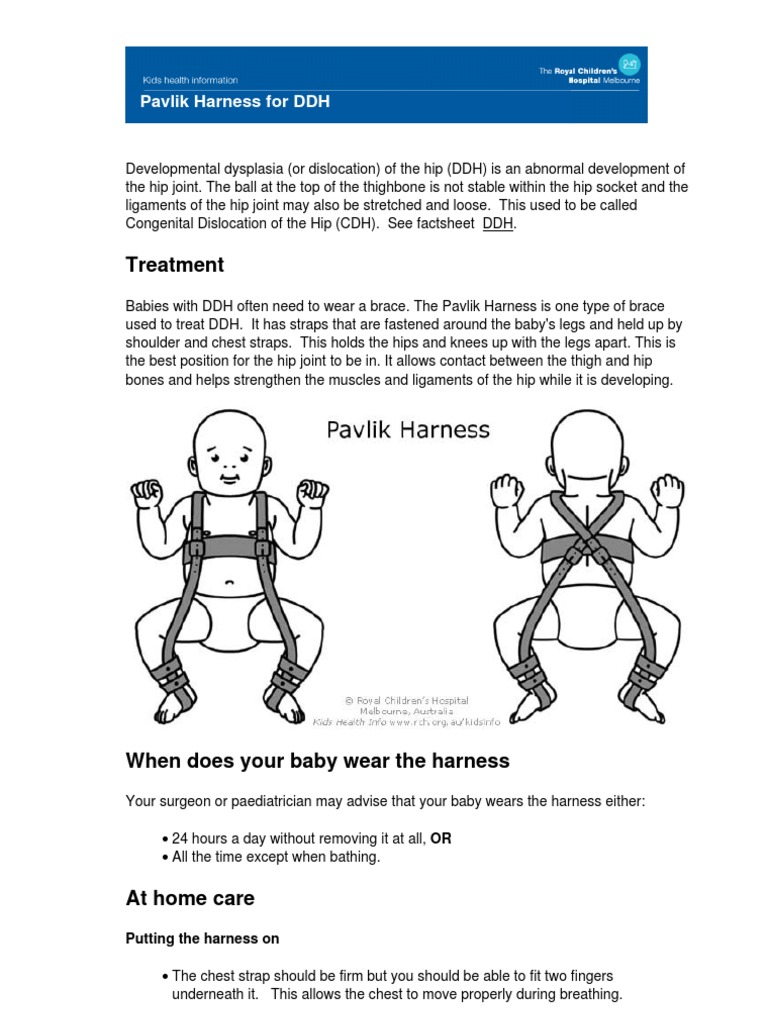 Kids health information

Pavlik Harness for DDH

The Royal Children's Hospital Melbourne

Developmental dysplasia (or dislocation) of the hip (DDH) is an abnormal development of the hip joint. The ball at the top of the thighbone is not stable within the hip socket and the ligaments of the hip joint may also be stretched and loose. This used to be called Congenital Dislocation of the Hip (CDH). See factsheet DDH.

Treatment

Babies with DDH often need to wear a brace. The Pavlik Harness is one type of brace used to treat DDH. It has straps that are fastened around the baby's legs and held up by shoulder and chest straps. This holds the hips and knees up with the legs apart. This is the best position for the hip joint to be in. It allows contact between the thigh and hip bones and helps strengthen the muscles and ligaments of the hip while it is developing.

Pavlik Harness

© Royal Children's Hospital Melbourne, Australia Kids Health Info www.rch.org.au/kidsinfo

When does your baby wear the harness

Your surgeon or paediatrician may advise that your baby wears the harness either:

• 24 hours a day without removing it at all, OR
• All the time except when bathing.

At home care

Putting the harness on

• The chest strap should be firm but you should be able to fit two fingers underneath it. This allows the chest to move properly during breathing.