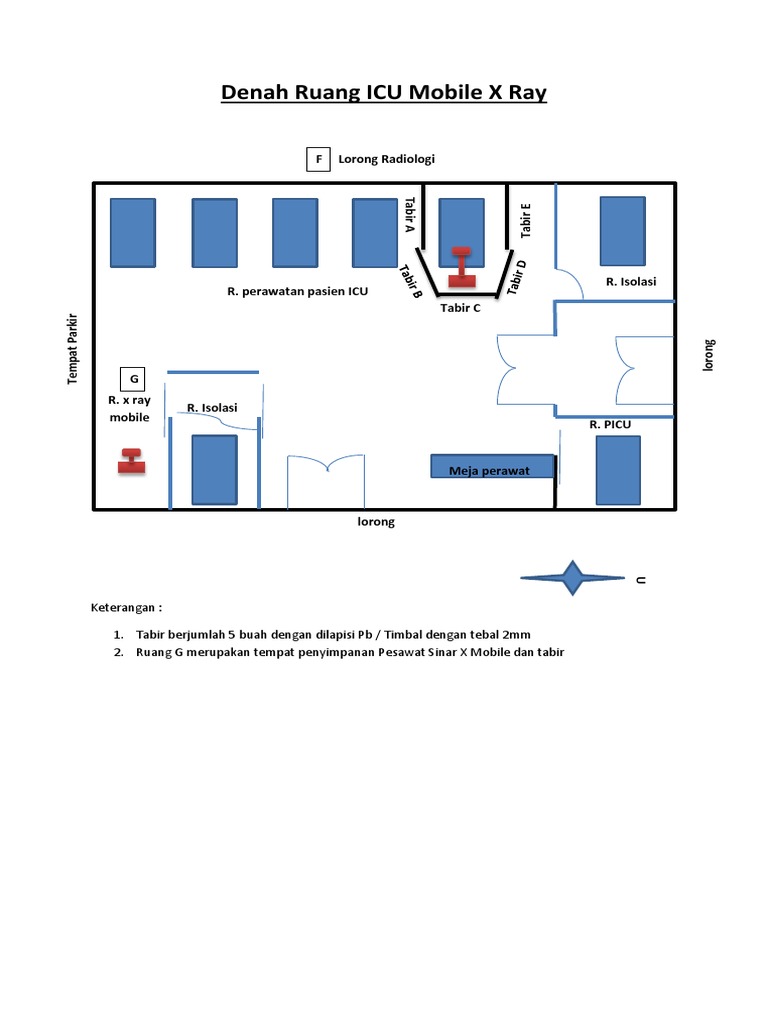 Denah Ruang ICU Mobile X Ray

F Lorong Radiologi

Tabir A

Tabir E

Tabir B

Tabir D

Tabir C

R. perawatan pasien ICU

R. Isolasi

Tempat Parkir

lorong

G

R. x ray mobile

R. Isolasi

R. PICU

Meja perawat

lorong

U

Keterangan :

1. Tabir berjumlah 5 buah dengan dilapisi Pb / Timbal dengan tebal 2mm
2. Ruang G merupakan tempat penyimpanan Pesawat Sinar X Mobile dan tabir