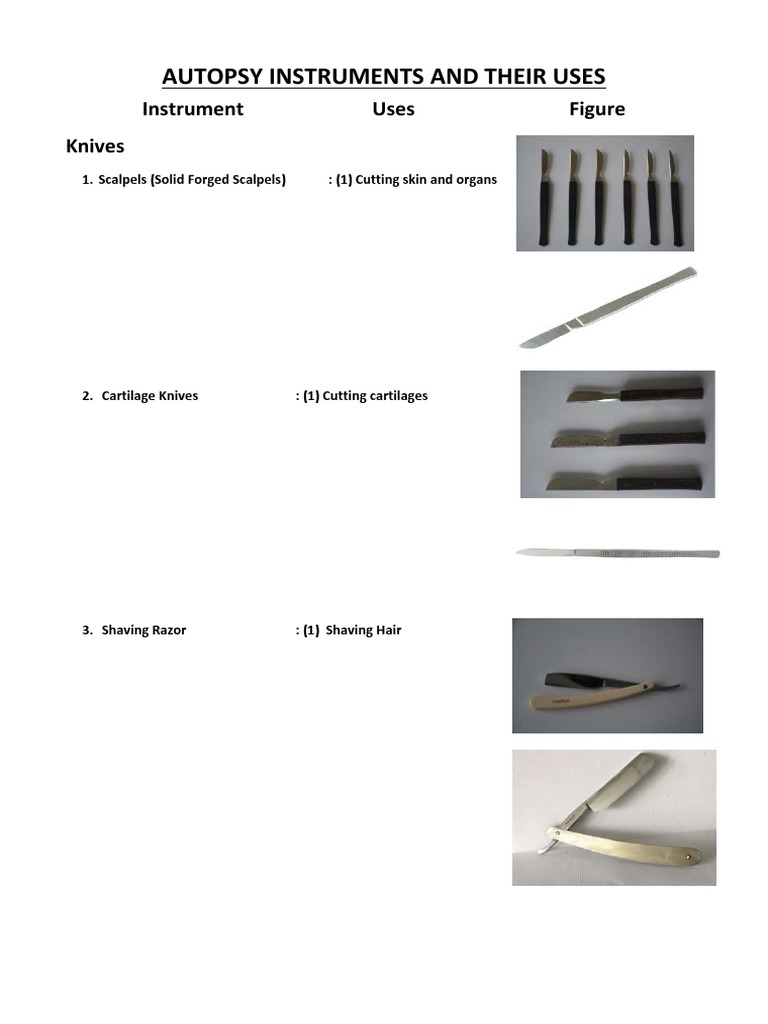 AUTOPSY INSTRUMENTS AND THEIR USES

Instrument Uses Figure

Knives

1. Scalpels (Solid Forged Scalpels) : (1) Cutting skin and organs

2. Cartilage Knives : (1) Cutting cartilages

3. Shaving Razor : (1) Shaving Hair