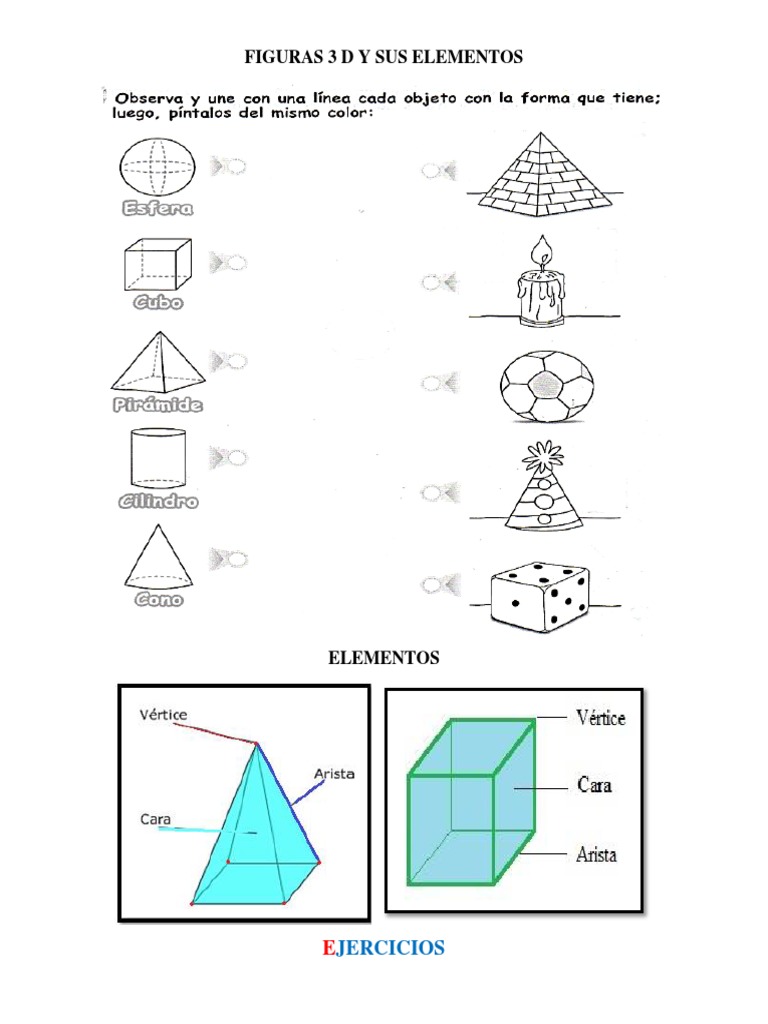 FIGURAS 3 D Y SUS ELEMENTOS

Observa y une con una línea cada objeto con la forma que tiene; luego, píntalos del mismo color:

Esfera

Cubo

Pirámide

Cilindro

Cono

ELEMENTOS

Vértice

Arista

Cara

Vértice

Cara

Arista

EJERCICIOS