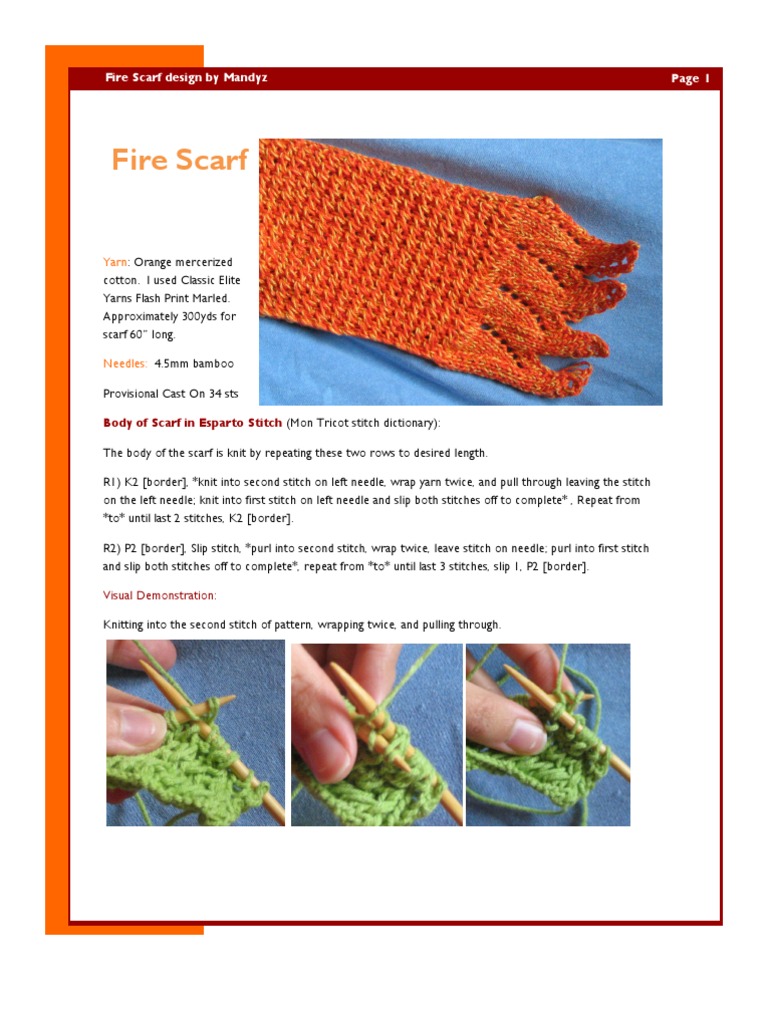 Fire Scarf design by Mandyz

Page 1

Fire Scarf

Yarn: Orange mercerized cotton. I used Classic Elite Yarns Flash Print Marled. Approximately 300yds for scarf 60" long.

Needles: 4.5mm bamboo

Provisional Cast On 34 sts

Body of Scarf in Esparto Stitch (Mon Tricot stitch dictionary):

The body of the scarf is knit by repeating these two rows to desired length.

R1) K2 [border], *knit into second stitch on left needle, wrap yarn twice, and pull through leaving the stitch on the left needle; knit into first stitch on left needle and slip both stitches off to complete* , Repeat from *to* until last 2 stitches, K2 [border].

R2) P2 [border], Slip stitch, *purl into second stitch, wrap twice, leave stitch on needle; purl into first stitch and slip both stitches off to complete*, repeat from *to* until last 3 stitches, slip 1, P2 [border].

Visual Demonstration:

Knitting into the second stitch of pattern, wrapping twice, and pulling through.