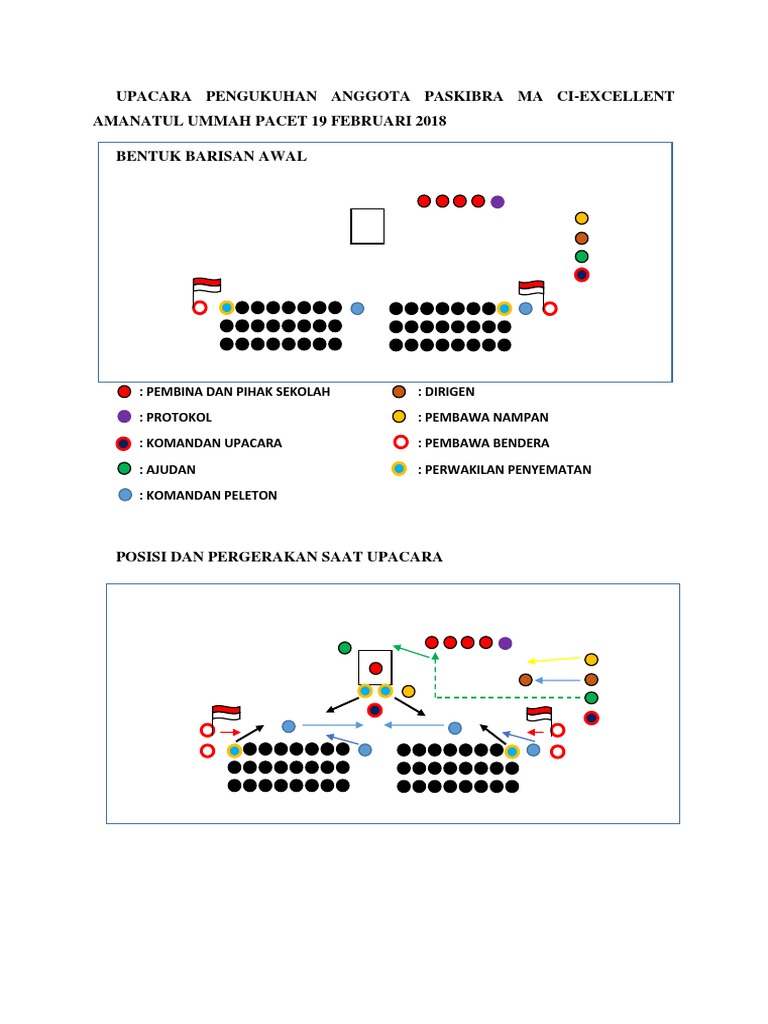 UPACARA PENGUKUHAN ANGGOTA PASKIBRA MA CI-EXCELLENT AMANATUL UMMAH PACET 19 FEBRUARI 2018

BENTUK BARISAN AWAL

: PEMBINA DAN PIHAK SEKOLAH
: PROTOKOL
: KOMANDAN UPACARA
: AJUDAN
: KOMANDAN PELETON
: DIRIGEN
: PEMBAWA NAMPAN
: PEMBAWA BENDERA
: PERWAKILAN PENYEMATAN

POSISI DAN PERGERAKAN SAAT UPACARA