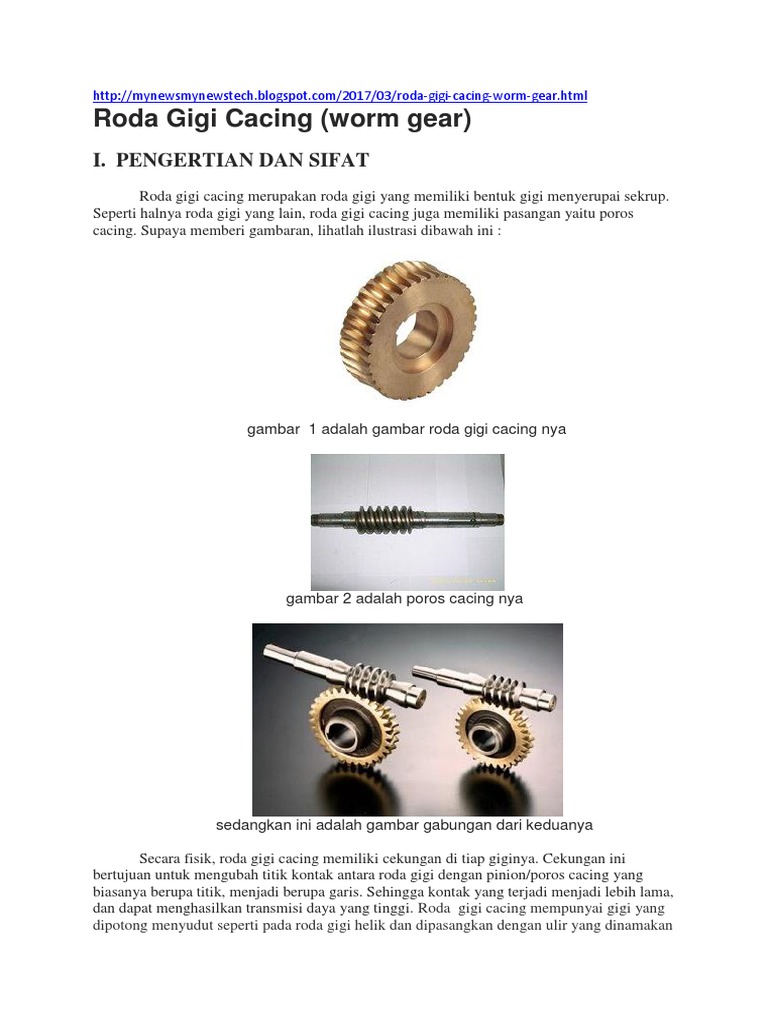 http://mynewsmynewstech.blogspot.com/2017/03/roda-gigi-cacing-worm-gear.html

Roda Gigi Cacing (worm gear)

I. PENGERTIAN DAN SIFAT

Roda gigi cacing merupakan roda gigi yang memiliki bentuk gigi menyerupai sekrup. Seperti halnya roda gigi yang lain, roda gigi cacing juga memiliki pasangan yaitu poros cacing. Supaya memberi gambaran, lihatlah ilustrasi dibawah ini :

gambar 1 adalah gambar roda gigi cacing nya

gambar 2 adalah poros cacing nya

sedangkan ini adalah gambar gabungan dari keduanya

Secara fisik, roda gigi cacing memiliki cekungan di tiap giginya. Cekungan ini bertujuan untuk mengubah titik kontak antara roda gigi dengan pinion/poros cacing yang biasanya berupa titik, menjadi berupa garis. Sehingga kontak yang terjadi menjadi lebih lama, dan dapat menghasilkan transmisi daya yang tinggi. Roda gigi cacing mempunyai gigi yang dipotong menyudut seperti pada roda gigi helik dan dipasangkan dengan ulir yang dinamakan