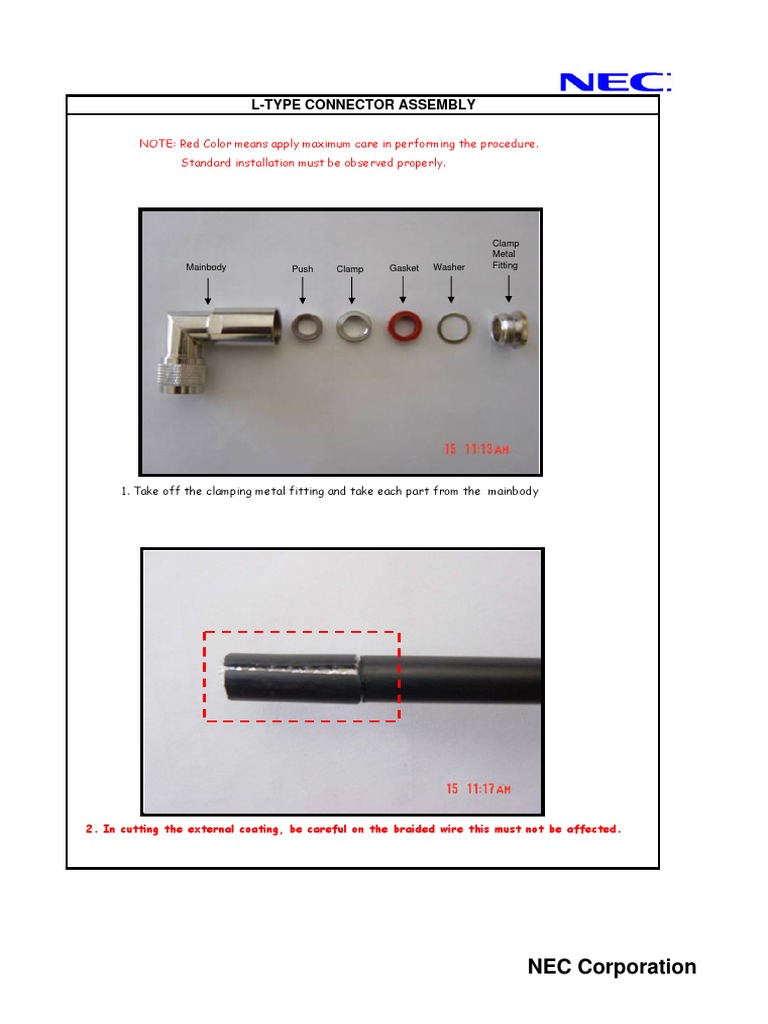 NEC

L-TYPE CONNECTOR ASSEMBLY

NOTE: Red Color means apply maximum care in performing the procedure.
Standard installation must be observed properly.

Mainbody
Push
Clamp
Gasket
Washer
Clamp Metal Fitting

15 11:13AM

1. Take off the clamping metal fitting and take each part from the mainbody

15 11:17AM

2. In cutting the external coating, be careful on the braided wire this must not be affected.

NEC Corporation