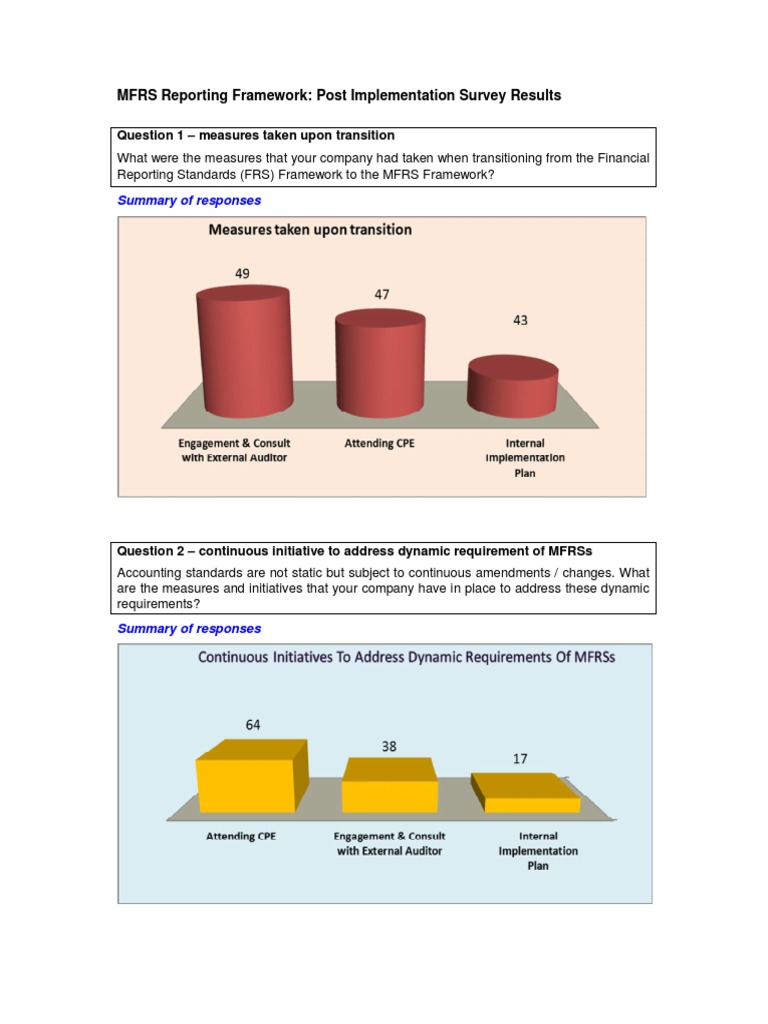 MFRS Reporting Framework: Post Implementation Survey Results

Question 1 – measures taken upon transition

What were the measures that your company had taken when transitioning from the Financial Reporting Standards (FRS) Framework to the MFRS Framework?

Summary of responses

Measures taken upon transition

49

47

43

Engagement & Consult with External Auditor

Attending CPE

Internal Implementation Plan

Question 2 – continuous initiative to address dynamic requirement of MFRSs

Accounting standards are not static but subject to continuous amendments / changes. What are the measures and initiatives that your company have in place to address these dynamic requirements?

Summary of responses

Continuous Initiatives To Address Dynamic Requirements Of MFRSs

64

38

17

Attending CPE

Engagement & Consult with External Auditor

Internal Implementation Plan