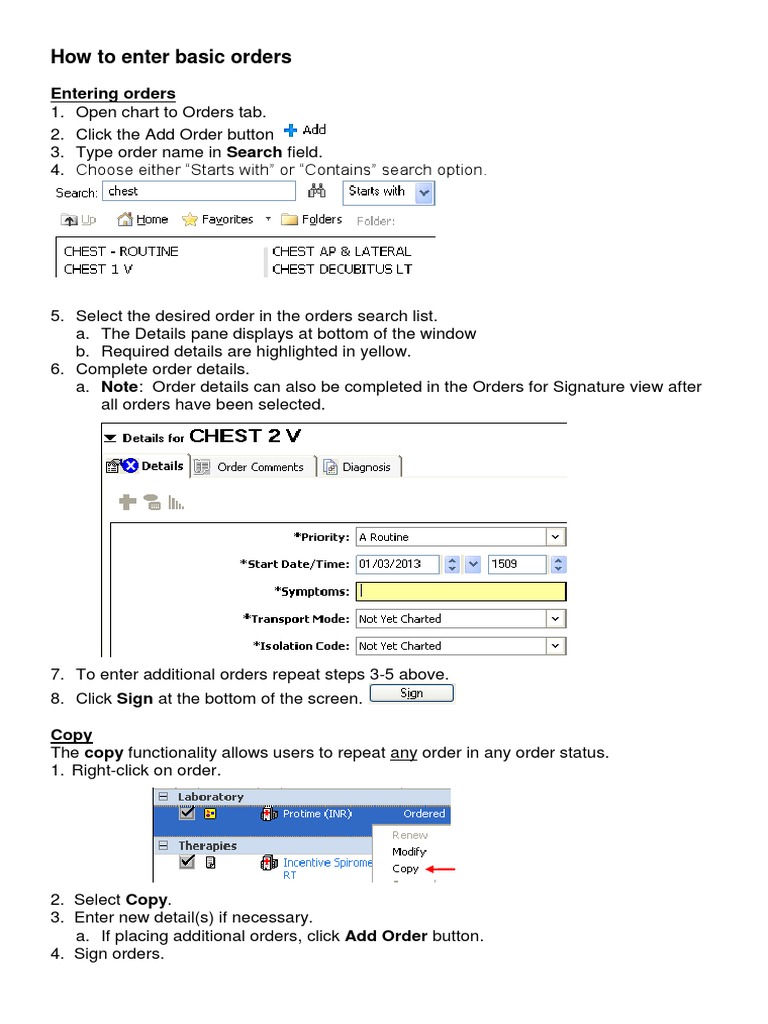 How to enter basic orders

Entering orders
1. Open chart to Orders tab.
2. Click the Add Order button Add
3. Type order name in Search field.
4. Choose either "Starts with" or "Contains" search option.

Search: chest Starts with

Up Home Favorites Folders Folder:

CHEST - ROUTINE
CHEST 1 V
CHEST AP & LATERAL
CHEST DECUBITUS LT

5. Select the desired order in the orders search list.
a. The Details pane displays at bottom of the window
b. Required details are highlighted in yellow.
6. Complete order details.
a. Note: Order details can also be completed in the Orders for Signature view after all orders have been selected.

Details for CHEST 2 V

Details Order Comments Diagnosis

*Priority: A Routine
*Start Date/Time: 01/03/2013 1509
*Symptoms:
*Transport Mode: Not Yet Charted
*Isolation Code: Not Yet Charted

7. To enter additional orders repeat steps 3-5 above.
8. Click Sign at the bottom of the screen. Sign

Copy
The copy functionality allows users to repeat any order in any order status.
1. Right-click on order.

Laboratory
Protime (INR) Ordered
Therapies
Incentive Spirome RT
Renew
Modify
Copy

2. Select Copy.
3. Enter new detail(s) if necessary.
a. If placing additional orders, click Add Order button.
4. Sign orders.