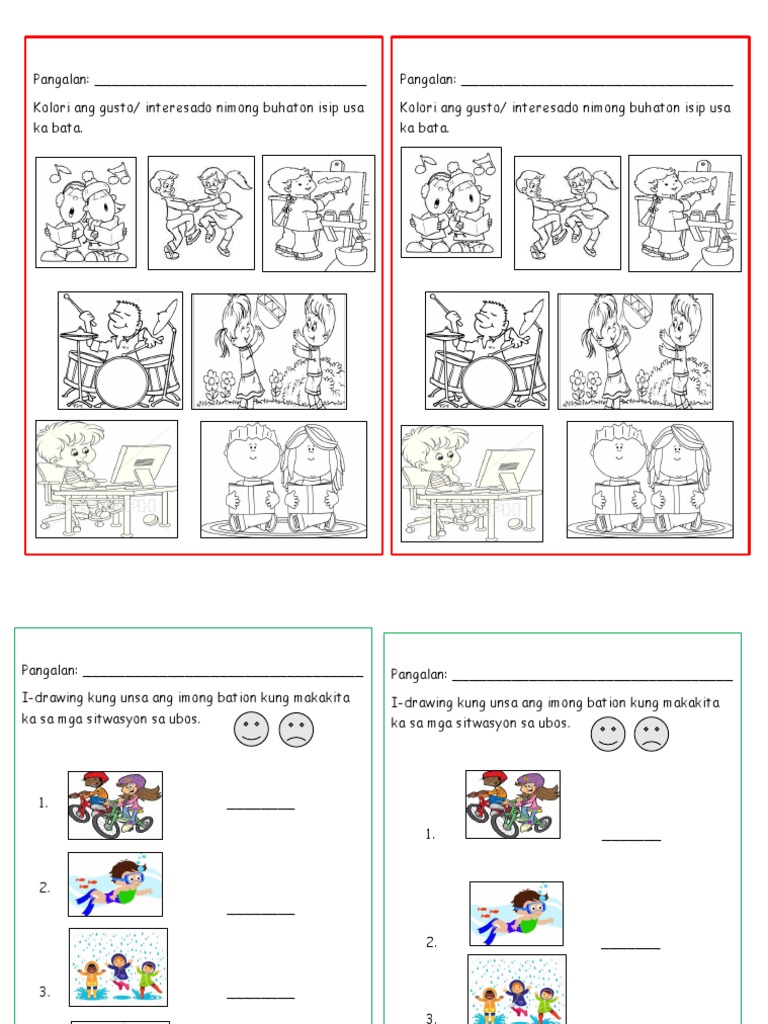 Pangalan: ___________________________________

Kolori ang gusto/ interesado nimong buhaton isip usa ka bata.

Pangalan: ___________________________________

Kolori ang gusto/ interesado nimong buhaton isip usa ka bata.

Pangalan: ___________________________________

I-drawing kung unsa ang imong bation kung makakita ka sa mga sitwasyon sa ubos.

1. ________

2. ________

3. ________

Pangalan: ___________________________________

I-drawing kung unsa ang imong bation kung makakita ka sa mga sitwasyon sa ubos.

1. ________

2. ________

3.