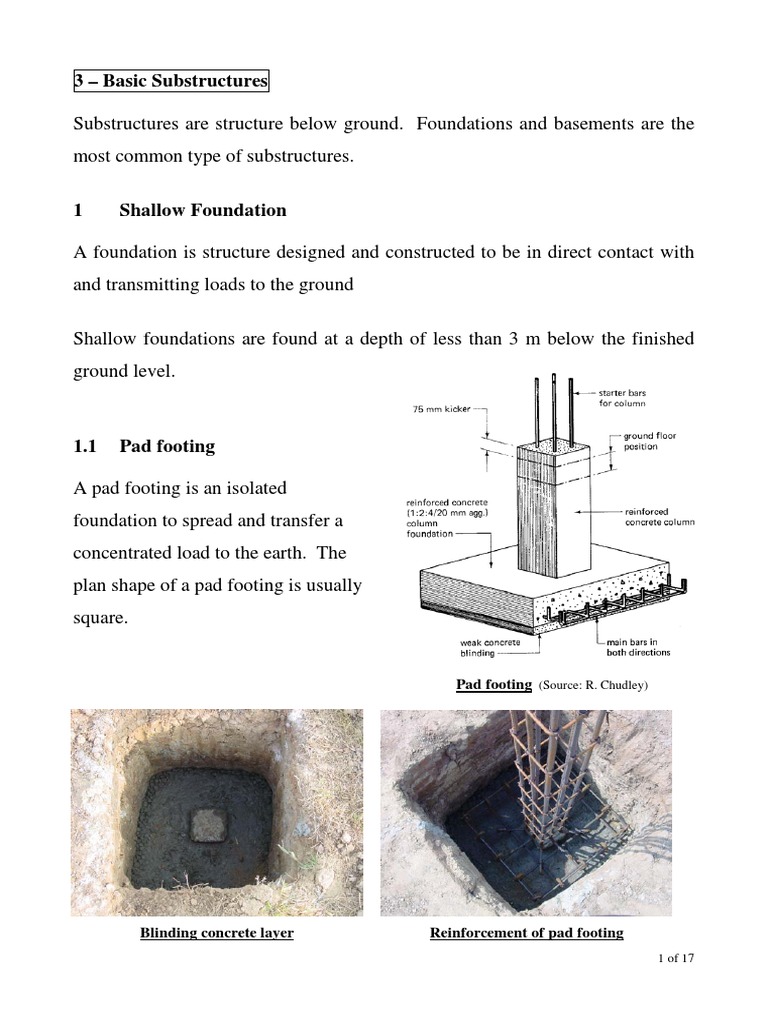 3 – Basic Substructures

Substructures are structure below ground. Foundations and basements are the most common type of substructures.

1 Shallow Foundation

A foundation is structure designed and constructed to be in direct contact with and transmitting loads to the ground

Shallow foundations are found at a depth of less than 3 m below the finished ground level.

1.1 Pad footing

A pad footing is an isolated foundation to spread and transfer a concentrated load to the earth. The plan shape of a pad footing is usually square.

75 mm kicker

starter bars for column

ground floor position

reinforced concrete (1:2:4/20 mm agg.) column foundation

reinforced concrete column

weak concrete blinding

main bars in both directions

Pad footing (Source: R. Chudley)

Blinding concrete layer

Reinforcement of pad footing

1 of 17