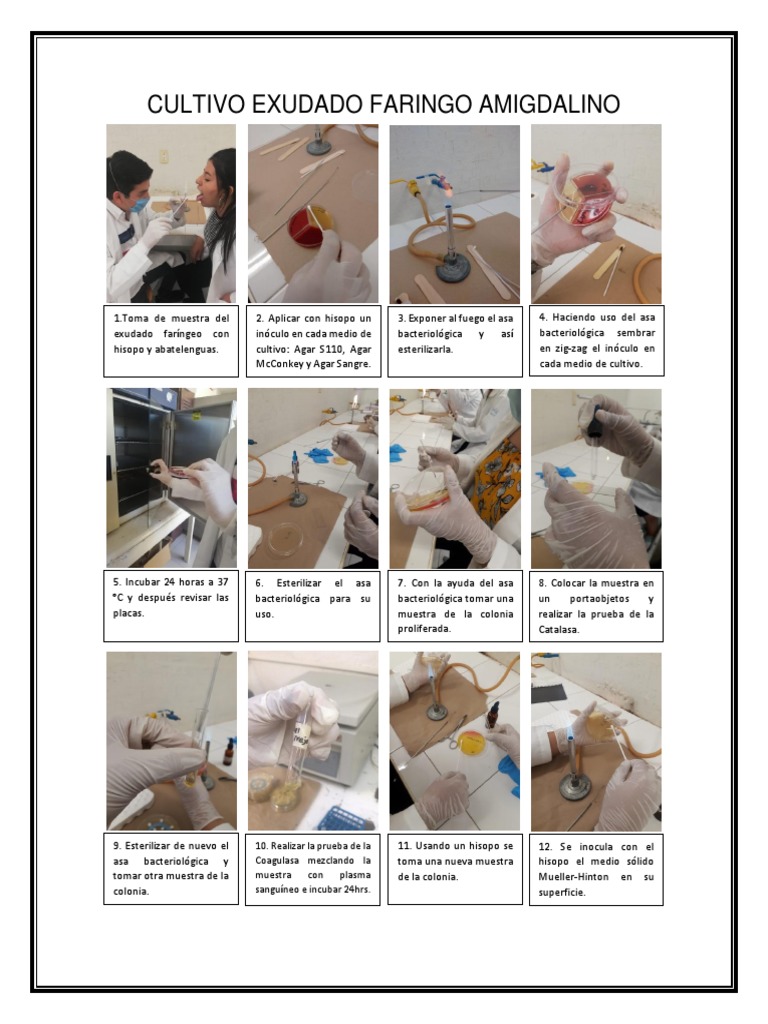 CULTIVO EXUDADO FARINGO AMIGDALINO

1.Toma de muestra del exudado faríngeo con hisopo y abatelenguas.

2. Aplicar con hisopo un inóculo en cada medio de cultivo: Agar S110, Agar McConkey y Agar Sangre.

3. Exponer al fuego el asa bacteriológica y así esterilizarla.

4. Haciendo uso del asa bacteriológica sembrar en zig-zag el inóculo en cada medio de cultivo.

5. Incubar 24 horas a 37 °C y después revisar las placas.

6. Esterilizar el asa bacteriológica para su uso.

7. Con la ayuda del asa bacteriológica tomar una muestra de la colonia proliferada.

8. Colocar la muestra en un portaobjetos y realizar la prueba de la Catalasa.

9. Esterilizar de nuevo el asa bacteriológica y tomar otra muestra de la colonia.

10. Realizar la prueba de la Coagulasa mezclando la muestra con plasma sanguíneo e incubar 24hrs.

11. Usando un hisopo se toma una nueva muestra de la colonia.

12. Se inocula con el hisopo el medio sólido Mueller-Hinton en su superficie.