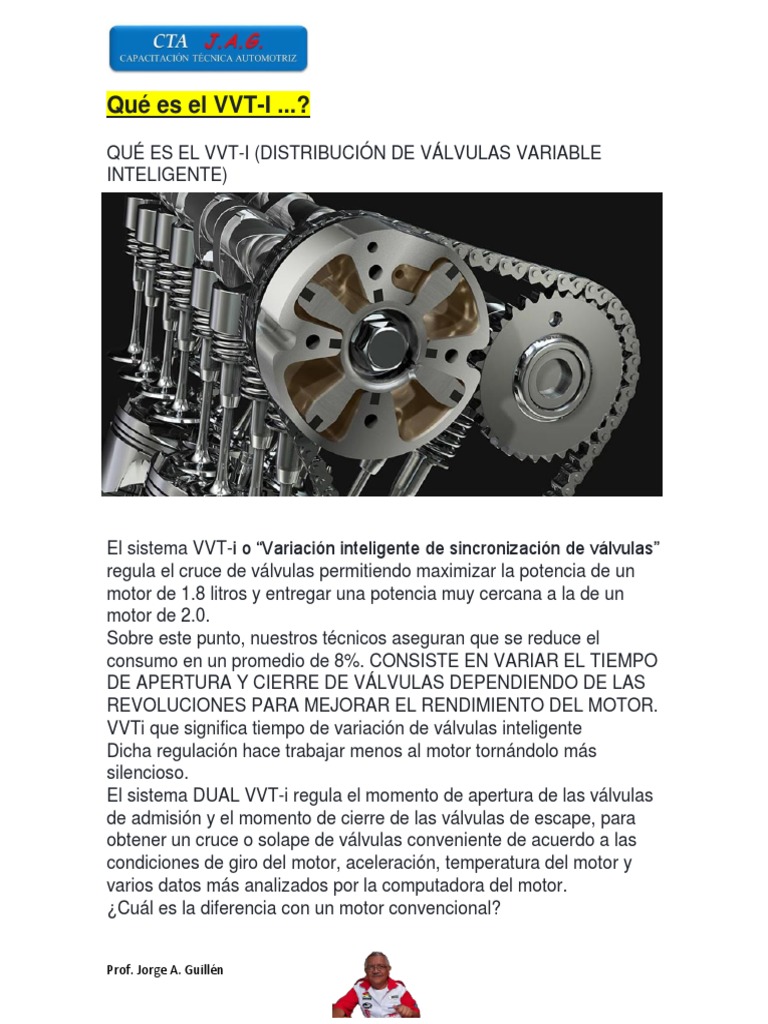 CTA J.A.G.
CAPACITACIÓN TÉCNICA AUTOMOTRIZ

Qué es el VVT-I ...?

QUÉ ES EL VVT-I (DISTRIBUCIÓN DE VÁLVULAS VARIABLE INTELIGENTE)

El sistema VVT-i o "Variación inteligente de sincronización de válvulas" regula el cruce de válvulas permitiendo maximizar la potencia de un motor de 1.8 litros y entregar una potencia muy cercana a la de un motor de 2.0.
Sobre este punto, nuestros técnicos aseguran que se reduce el consumo en un promedio de 8%. CONSISTE EN VARIAR EL TIEMPO DE APERTURA Y CIERRE DE VÁLVULAS DEPENDIENDO DE LAS REVOLUCIONES PARA MEJORAR EL RENDIMIENTO DEL MOTOR.
VVTi que significa tiempo de variación de válvulas inteligente
Dicha regulación hace trabajar menos al motor tornándolo más silencioso.
El sistema DUAL VVT-i regula el momento de apertura de las válvulas de admisión y el momento de cierre de las válvulas de escape, para obtener un cruce o solape de válvulas conveniente de acuerdo a las condiciones de giro del motor, aceleración, temperatura del motor y varios datos más analizados por la computadora del motor.
¿Cuál es la diferencia con un motor convencional?

Prof. Jorge A. Guillén