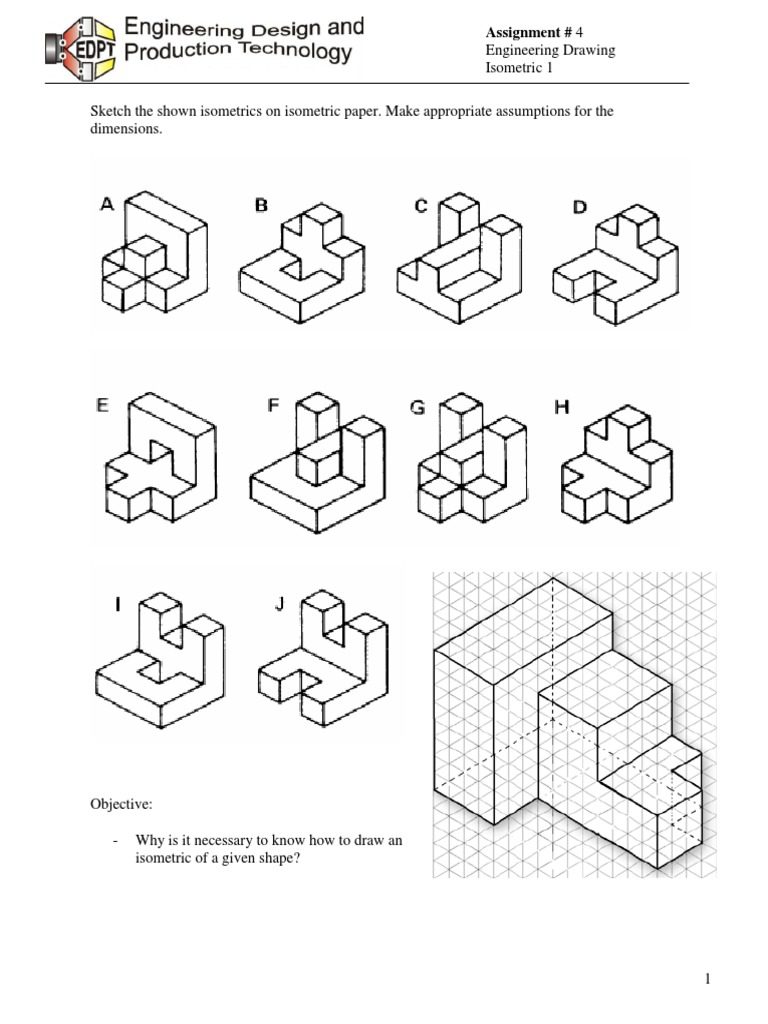 EDPT Engineering Design and Production Technology

Assignment # 4
Engineering Drawing
Isometric 1

Sketch the shown isometrics on isometric paper. Make appropriate assumptions for the dimensions.

A B C D

E F G H

I J

Objective:

- Why is it necessary to know how to draw an isometric of a given shape?

1