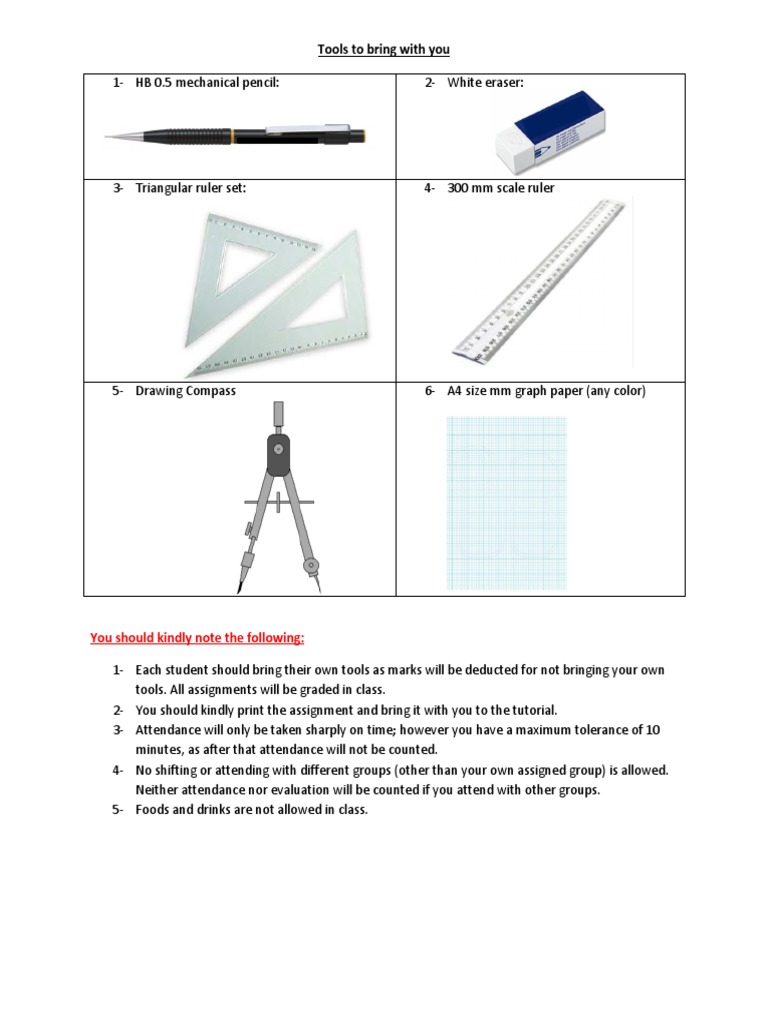 Tools to bring with you

| 1- HB 0.5 mechanical pencil: | 2- White eraser: |
|---|---|
| 3- Triangular ruler set: | 4- 300 mm scale ruler |
| 5- Drawing Compass | 6- A4 size mm graph paper (any color) |

You should kindly note the following:

1- Each student should bring their own tools as marks will be deducted for not bringing your own tools. All assignments will be graded in class.
2- You should kindly print the assignment and bring it with you to the tutorial.
3- Attendance will only be taken sharply on time; however you have a maximum tolerance of 10 minutes, as after that attendance will not be counted.
4- No shifting or attending with different groups (other than your own assigned group) is allowed. Neither attendance nor evaluation will be counted if you attend with other groups.
5- Foods and drinks are not allowed in class.