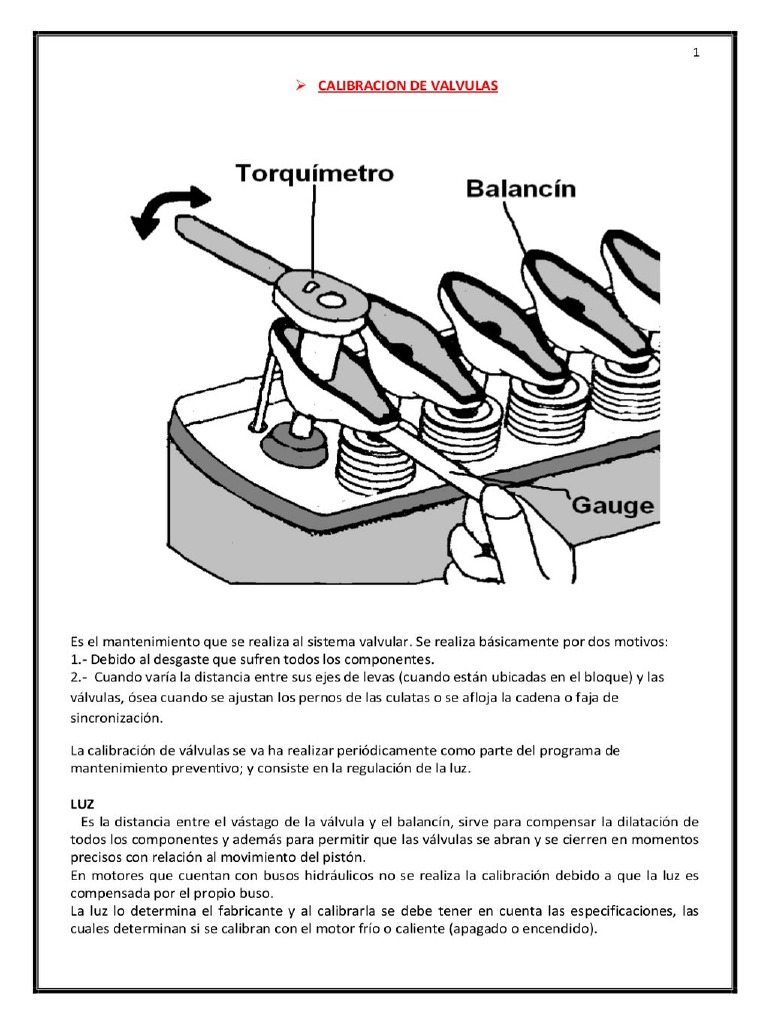 1

➢ CALIBRACION DE VALVULAS

Torquímetro

Balancín

Gauge

Es el mantenimiento que se realiza al sistema valvular. Se realiza básicamente por dos motivos:
1.- Debido al desgaste que sufren todos los componentes.
2.- Cuando varía la distancia entre sus ejes de levas (cuando están ubicadas en el bloque) y las válvulas, ósea cuando se ajustan los pernos de las culatas o se afloja la cadena o faja de sincronización.

La calibración de válvulas se va ha realizar periódicamente como parte del programa de mantenimiento preventivo; y consiste en la regulación de la luz.

LUZ
Es la distancia entre el vástago de la válvula y el balancín, sirve para compensar la dilatación de todos los componentes y además para permitir que las válvulas se abran y se cierren en momentos precisos con relación al movimiento del pistón.
En motores que cuentan con busos hidráulicos no se realiza la calibración debido a que la luz es compensada por el propio buso.
La luz lo determina el fabricante y al calibrarla se debe tener en cuenta las especificaciones, las cuales determinan si se calibran con el motor frío o caliente (apagado o encendido).