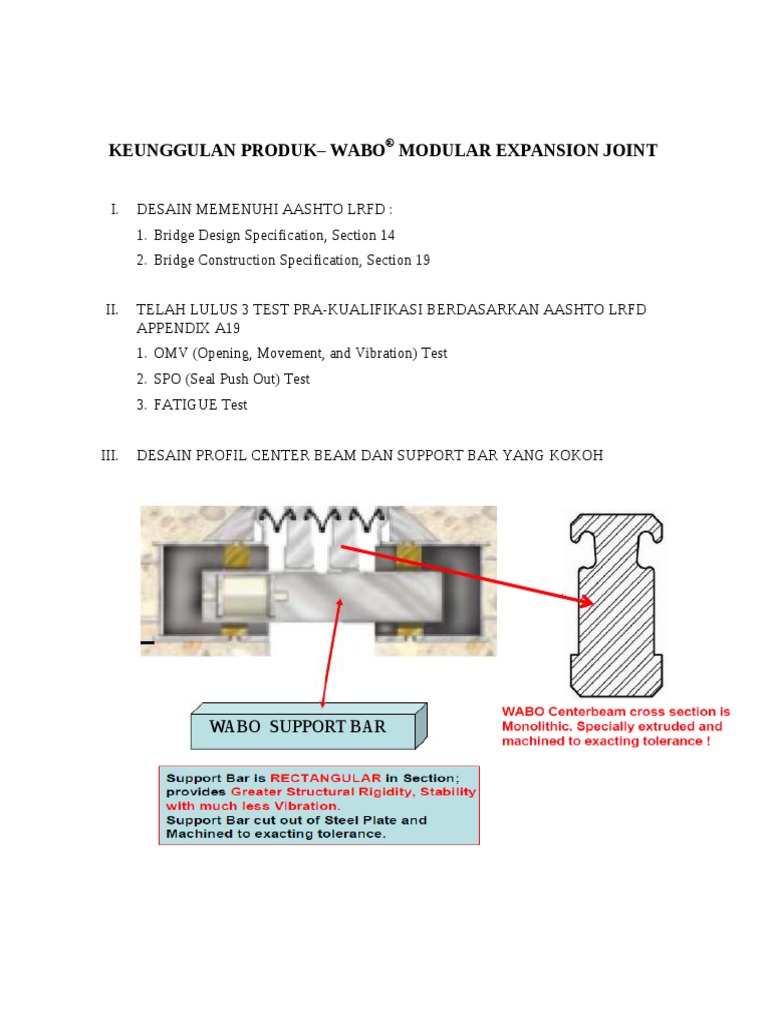 KEUNGGULAN PRODUK– WABO® MODULAR EXPANSION JOINT

I. DESAIN MEMENUHI AASHTO LRFD :

1. Bridge Design Specification, Section 14

2. Bridge Construction Specification, Section 19

II. TELAH LULUS 3 TEST PRA-KUALIFIKASI BERDASARKAN AASHTO LRFD APPENDIX A19

1. OMV (Opening, Movement, and Vibration) Test

2. SPO (Seal Push Out) Test

3. FATIGUE Test

III. DESAIN PROFIL CENTER BEAM DAN SUPPORT BAR YANG KOKOH

WABO SUPPORT BAR

WABO Centerbeam cross section is Monolithic. Specially extruded and machined to exacting tolerance !

Support Bar is RECTANGULAR in Section; provides Greater Structural Rigidity, Stability with much less Vibration.
Support Bar cut out of Steel Plate and Machined to exacting tolerance.