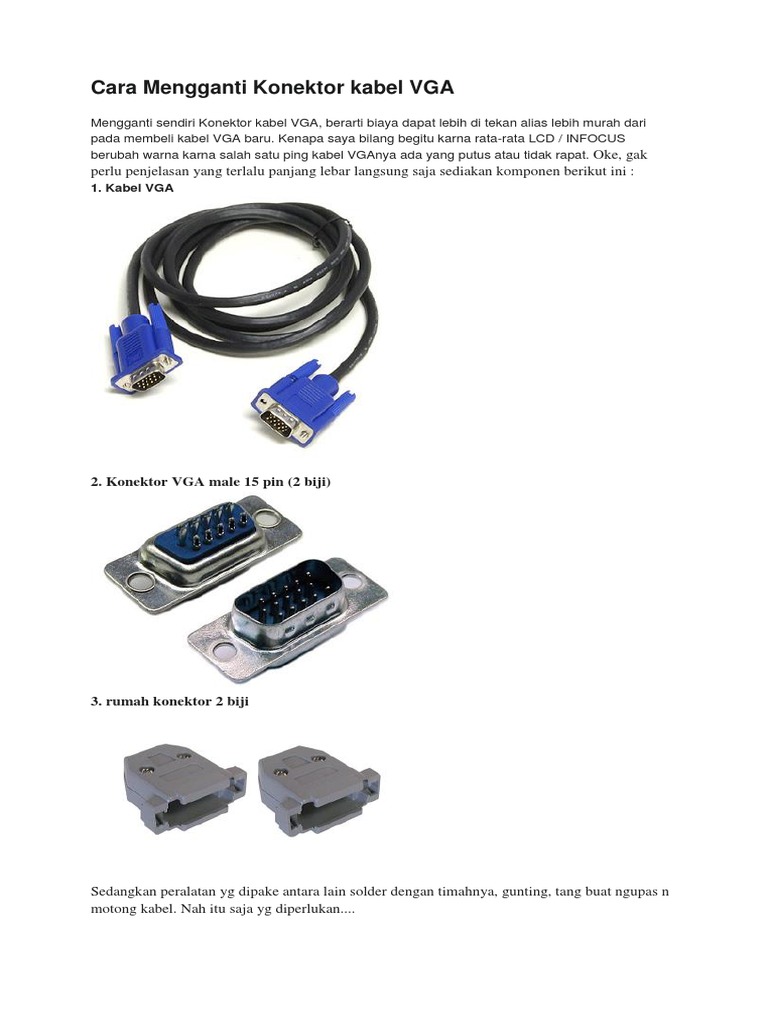 Cara Mengganti Konektor kabel VGA

Mengganti sendiri Konektor kabel VGA, berarti biaya dapat lebih di tekan alias lebih murah dari pada membeli kabel VGA baru. Kenapa saya bilang begitu karna rata-rata LCD / INFOCUS berubah warna karna salah satu ping kabel VGAnya ada yang putus atau tidak rapat. Oke, gak perlu penjelasan yang terlalu panjang lebar langsung saja sediakan komponen berikut ini :
1. Kabel VGA

2. Konektor VGA male 15 pin (2 biji)

3. rumah konektor 2 biji

Sedangkan peralatan yg dipake antara lain solder dengan timahnya, gunting, tang buat ngupas n motong kabel. Nah itu saja yg diperlukan....