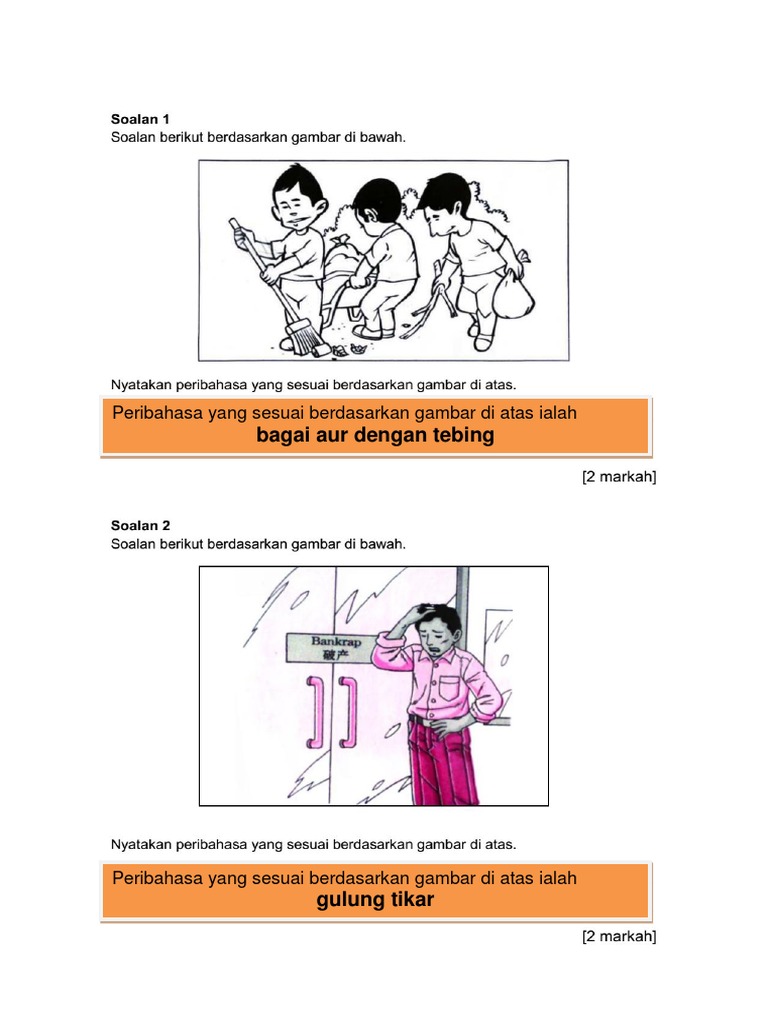 Soalan 1
Soalan berikut berdasarkan gambar di bawah.

Nyatakan peribahasa yang sesuai berdasarkan gambar di atas.

Peribahasa yang sesuai berdasarkan gambar di atas ialah
bagai aur dengan tebing

[2 markah]

Soalan 2
Soalan berikut berdasarkan gambar di bawah.

Bankrap
破产

Nyatakan peribahasa yang sesuai berdasarkan gambar di atas.

Peribahasa yang sesuai berdasarkan gambar di atas ialah
gulung tikar

[2 markah]