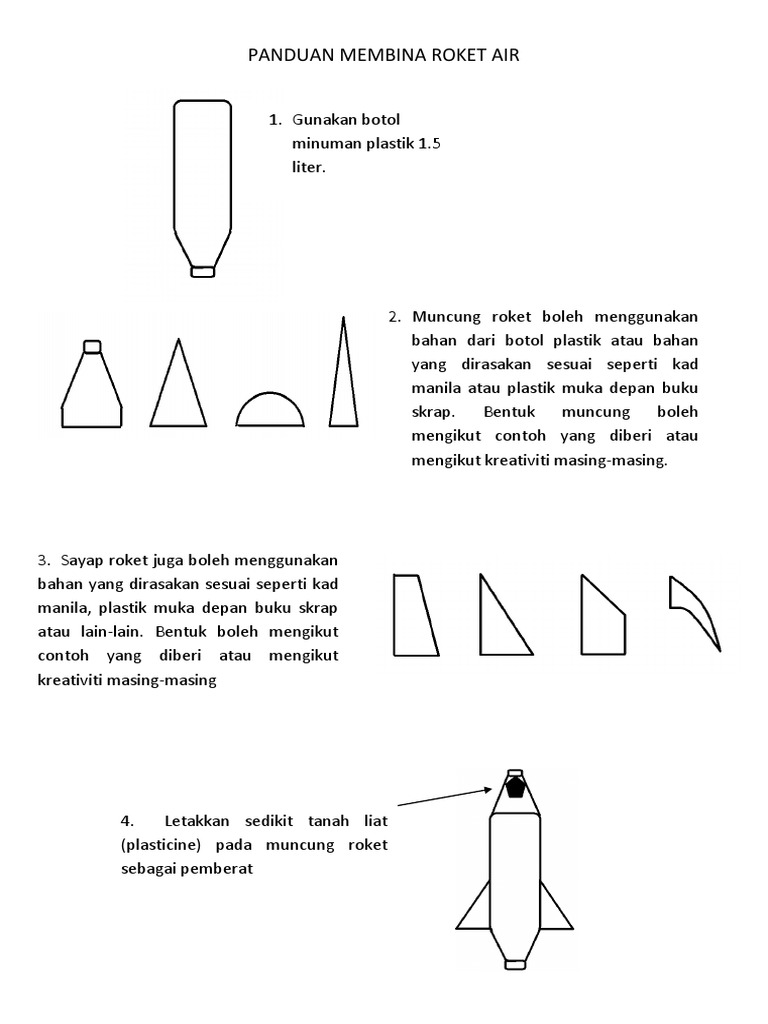 PANDUAN MEMBINA ROKET AIR

1. Gunakan botol minuman plastik 1.5 liter.

2. Muncung roket boleh menggunakan bahan dari botol plastik atau bahan yang dirasakan sesuai seperti kad manila atau plastik muka depan buku skrap. Bentuk muncung boleh mengikut contoh yang diberi atau mengikut kreativiti masing-masing.

3. Sayap roket juga boleh menggunakan bahan yang dirasakan sesuai seperti kad manila, plastik muka depan buku skrap atau lain-lain. Bentuk boleh mengikut contoh yang diberi atau mengikut kreativiti masing-masing

4. Letakkan sedikit tanah liat (plasticine) pada muncung roket sebagai pemberat