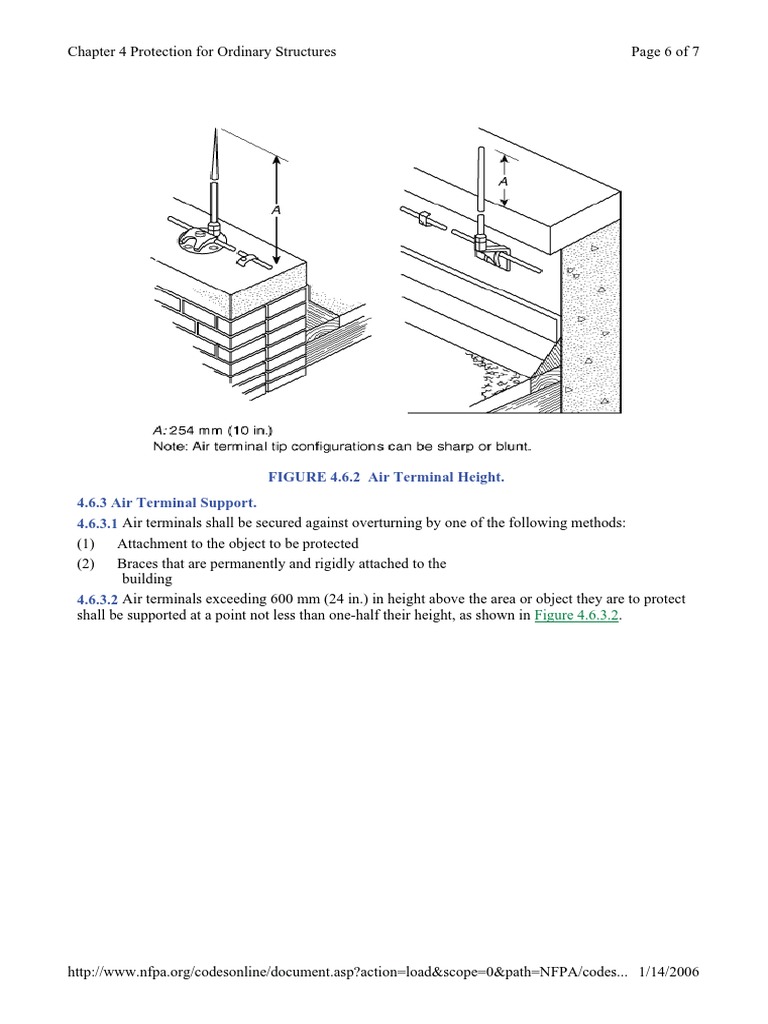 Chapter 4 Protection for Ordinary Structures

Page 6 of 7

A

A

A: 254 mm (10 in.)
Note: Air terminal tip configurations can be sharp or blunt.

FIGURE 4.6.2 Air Terminal Height.

4.6.3 Air Terminal Support.

4.6.3.1 Air terminals shall be secured against overturning by one of the following methods:

(1) Attachment to the object to be protected

(2) Braces that are permanently and rigidly attached to the building

4.6.3.2 Air terminals exceeding 600 mm (24 in.) in height above the area or object they are to protect shall be supported at a point not less than one-half their height, as shown in Figure 4.6.3.2.

http://www.nfpa.org/codesonline/document.asp?action=load&scope=0&path=NFPA/codes... 1/14/2006