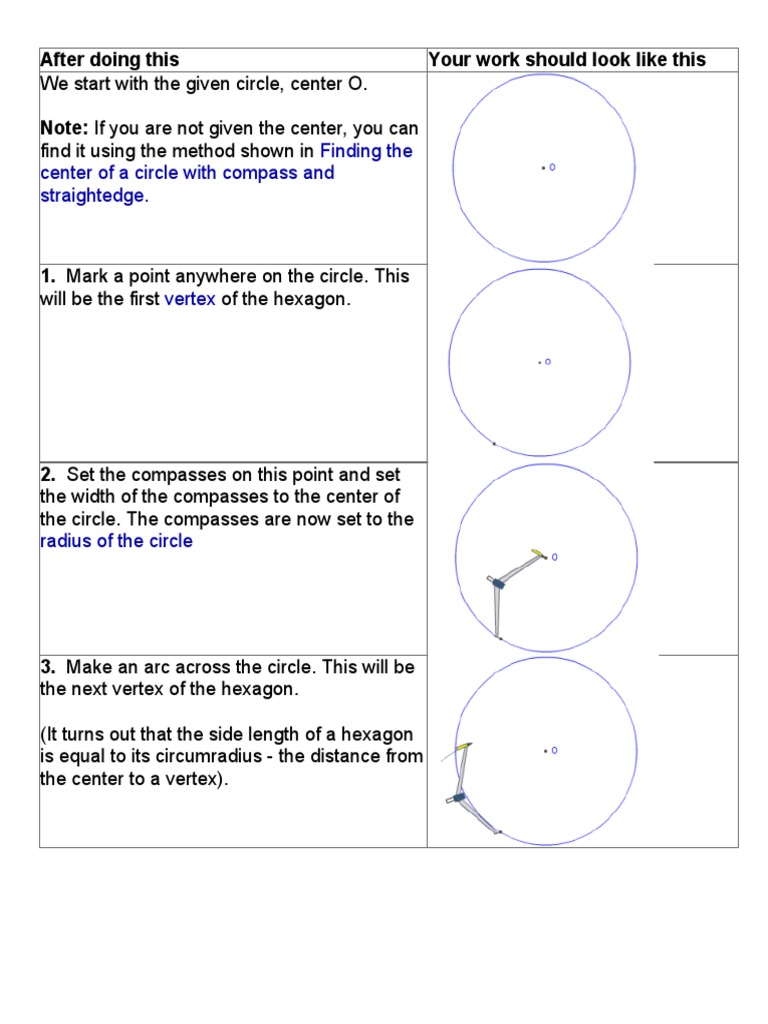 | After doing this | Your work should look like this |
|---|---|
| We start with the given circle, center O.<br><br>**Note:** If you are not given the center, you can find it using the method shown in Finding the center of a circle with compass and straightedge. | O |
| **1.** Mark a point anywhere on the circle. This will be the first vertex of the hexagon. | O |
| **2.** Set the compasses on this point and set the width of the compasses to the center of the circle. The compasses are now set to the radius of the circle | O |
| **3.** Make an arc across the circle. This will be the next vertex of the hexagon.<br><br>(It turns out that the side length of a hexagon is equal to its circumradius - the distance from the center to a vertex). | O |