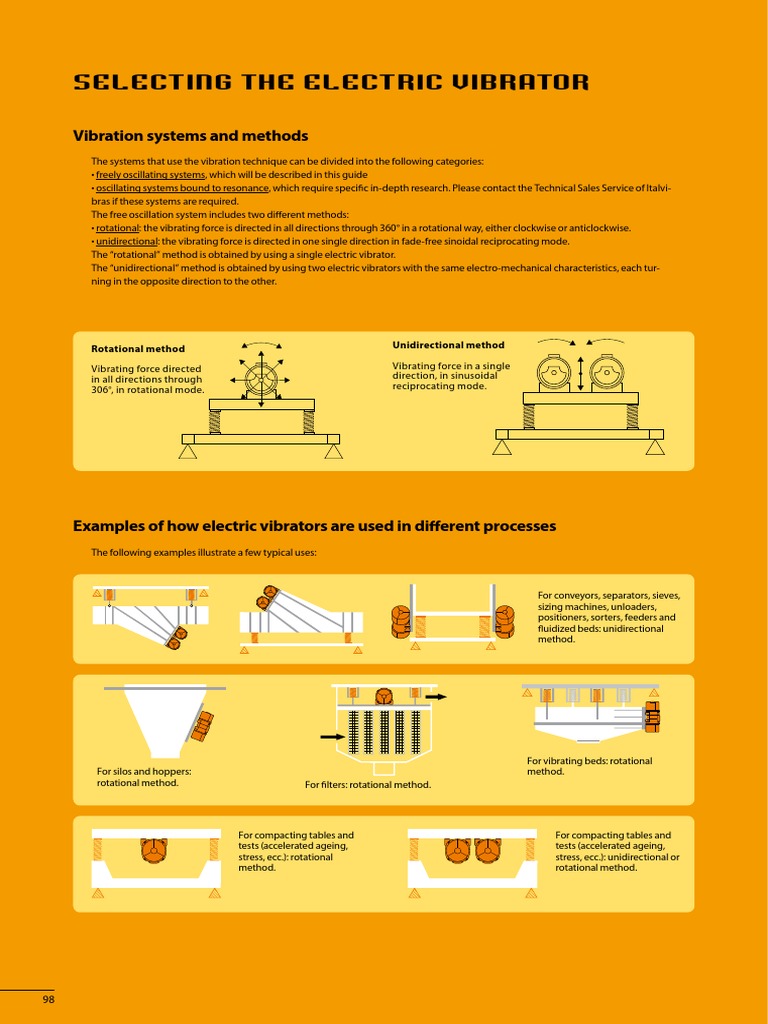 SELECTING THE ELECTRIC VIBRATOR

Vibration systems and methods

The systems that use the vibration technique can be divided into the following categories:
• freely oscillating systems, which will be described in this guide
• oscillating systems bound to resonance, which require specific in-depth research. Please contact the Technical Sales Service of Italvibras if these systems are required.
The free oscillation system includes two different methods:
• rotational: the vibrating force is directed in all directions through 360° in a rotational way, either clockwise or anticlockwise.
• unidirectional: the vibrating force is directed in one single direction in fade-free sinoidal reciprocating mode.
The "rotational" method is obtained by using a single electric vibrator.
The "unidirectional" method is obtained by using two electric vibrators with the same electro-mechanical characteristics, each turning in the opposite direction to the other.

Rotational method

Vibrating force directed in all directions through 306°, in rotational mode.

Unidirectional method

Vibrating force in a single direction, in sinusoidal reciprocating mode.

Examples of how electric vibrators are used in different processes

The following examples illustrate a few typical uses:

For conveyors, separators, sieves, sizing machines, unloaders, positioners, sorters, feeders and fluidized beds: unidirectional method.

For silos and hoppers: rotational method.

For filters: rotational method.

For vibrating beds: rotational method.

For compacting tables and tests (accelerated ageing, stress, ecc.): rotational method.

For compacting tables and tests (accelerated ageing, stress, ecc.): unidirectional or rotational method.

98