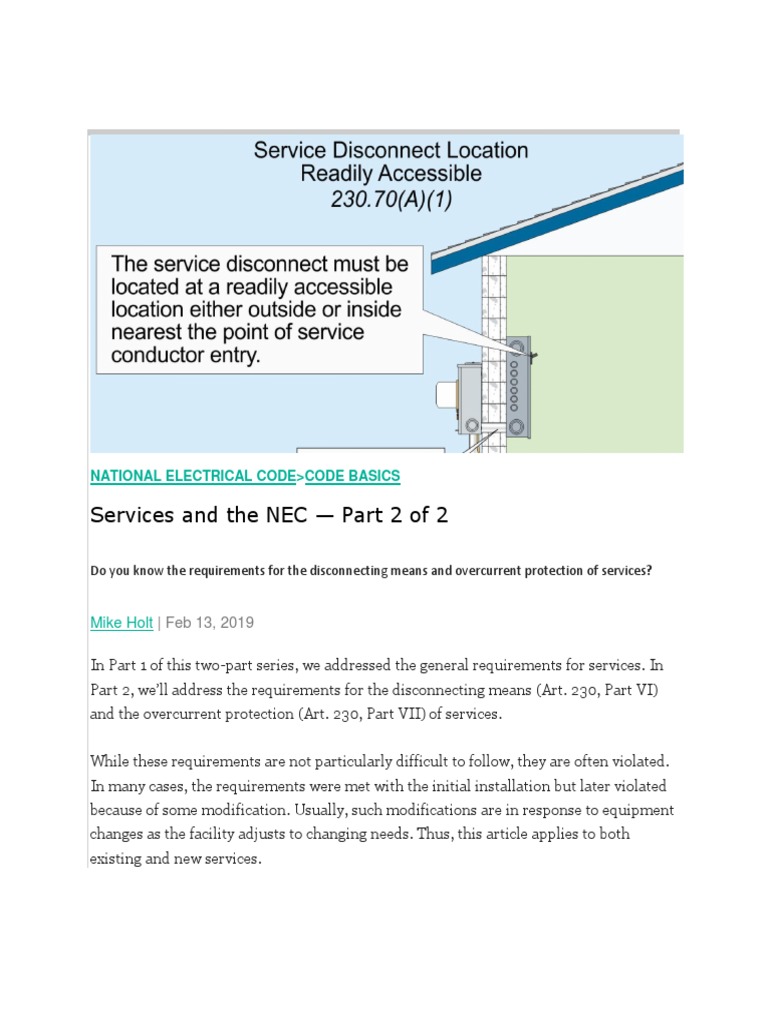 Service Disconnect Location
Readily Accessible
230.70(A)(1)

The service disconnect must be located at a readily accessible location either outside or inside nearest the point of service conductor entry.

NATIONAL ELECTRICAL CODE>CODE BASICS

Services and the NEC — Part 2 of 2

Do you know the requirements for the disconnecting means and overcurrent protection of services?

Mike Holt | Feb 13, 2019

In Part 1 of this two-part series, we addressed the general requirements for services. In Part 2, we'll address the requirements for the disconnecting means (Art. 230, Part VI) and the overcurrent protection (Art. 230, Part VII) of services.

While these requirements are not particularly difficult to follow, they are often violated. In many cases, the requirements were met with the initial installation but later violated because of some modification. Usually, such modifications are in response to equipment changes as the facility adjusts to changing needs. Thus, this article applies to both existing and new services.