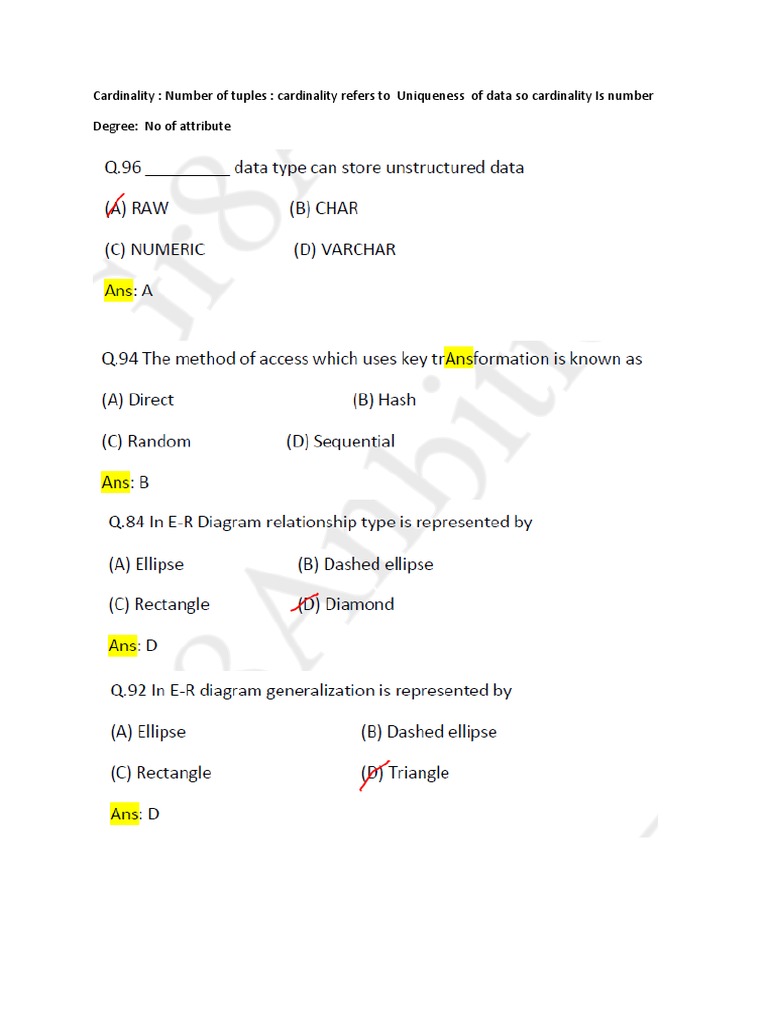 Cardinality : Number of tuples : cardinality refers to Uniqueness of data so cardinality Is number

Degree: No of attribute

Q.96 _________ data type can store unstructured data

(A) RAW (B) CHAR

(C) NUMERIC (D) VARCHAR

Ans: A

Q.94 The method of access which uses key trAnsformation is known as

(A) Direct (B) Hash

(C) Random (D) Sequential

Ans: B

Q.84 In E-R Diagram relationship type is represented by

(A) Ellipse (B) Dashed ellipse

(C) Rectangle (D) Diamond

Ans: D

Q.92 In E-R diagram generalization is represented by

(A) Ellipse (B) Dashed ellipse

(C) Rectangle (D) Triangle

Ans: D