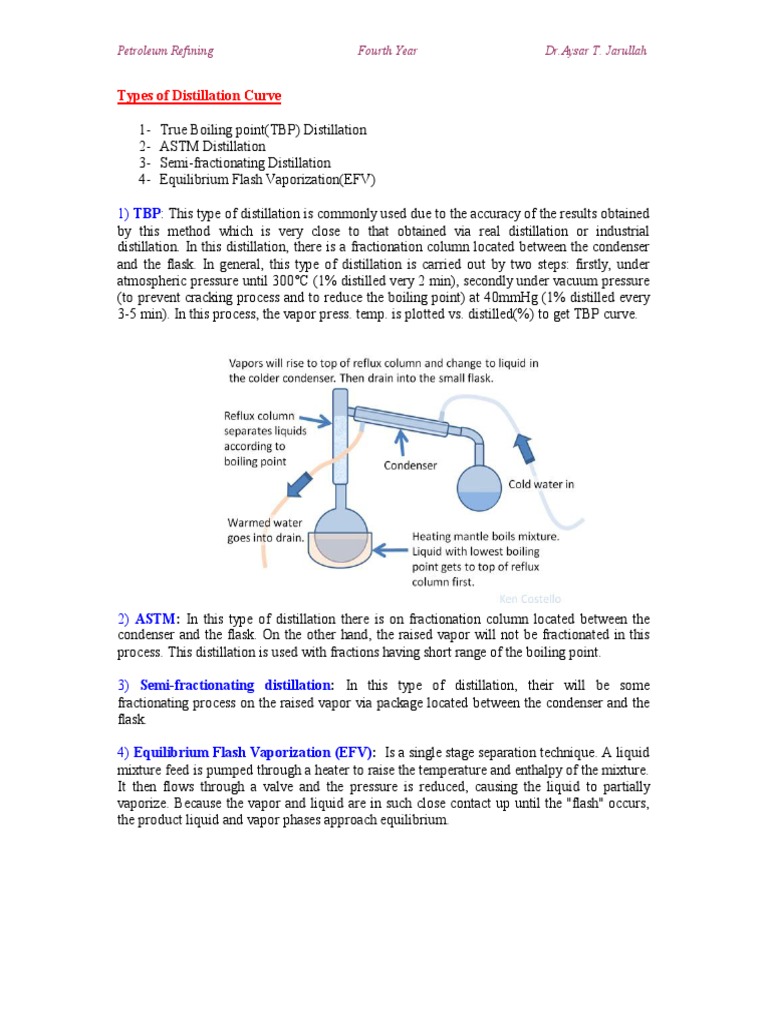 Petroleum Refining Fourth Year Dr.Aysar T. Jarullah

Types of Distillation Curve

1- True Boiling point(TBP) Distillation
2- ASTM Distillation
3- Semi-fractionating Distillation
4- Equilibrium Flash Vaporization(EFV)

1) TBP: This type of distillation is commonly used due to the accuracy of the results obtained by this method which is very close to that obtained via real distillation or industrial distillation. In this distillation, there is a fractionation column located between the condenser and the flask. In general, this type of distillation is carried out by two steps: firstly, under atmospheric pressure until 300°C (1% distilled very 2 min), secondly under vacuum pressure (to prevent cracking process and to reduce the boiling point) at 40mmHg (1% distilled every 3-5 min). In this process, the vapor press. temp. is plotted vs. distilled(%) to get TBP curve.

Vapors will rise to top of reflux column and change to liquid in the colder condenser. Then drain into the small flask.

Reflux column separates liquids according to boiling point

Condenser

Cold water in

Warmed water goes into drain.

Heating mantle boils mixture. Liquid with lowest boiling point gets to top of reflux column first.

Ken Costello

2) ASTM: In this type of distillation there is on fractionation column located between the condenser and the flask. On the other hand, the raised vapor will not be fractionated in this process. This distillation is used with fractions having short range of the boiling point.

3) Semi-fractionating distillation: In this type of distillation, their will be some fractionating process on the raised vapor via package located between the condenser and the flask.

4) Equilibrium Flash Vaporization (EFV): Is a single stage separation technique. A liquid mixture feed is pumped through a heater to raise the temperature and enthalpy of the mixture. It then flows through a valve and the pressure is reduced, causing the liquid to partially vaporize. Because the vapor and liquid are in such close contact up until the "flash" occurs, the product liquid and vapor phases approach equilibrium.