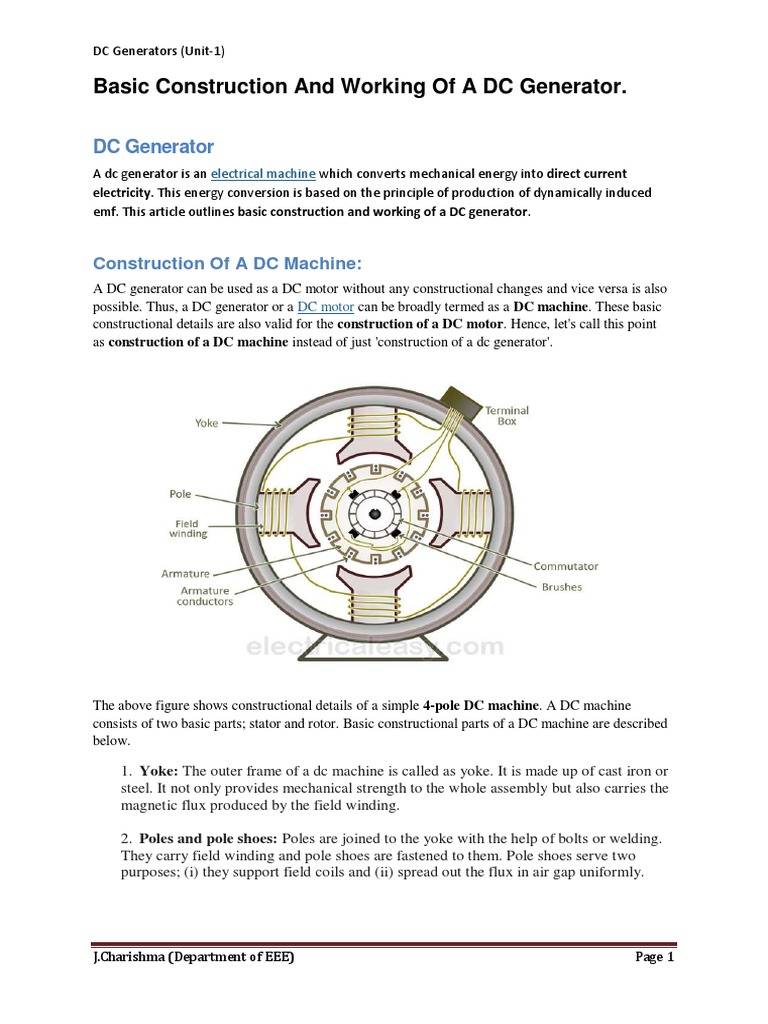 DC Generators (Unit-1)

Basic Construction And Working Of A DC Generator.

DC Generator

A dc generator is an electrical machine which converts mechanical energy into direct current electricity. This energy conversion is based on the principle of production of dynamically induced emf. This article outlines basic construction and working of a DC generator.

Construction Of A DC Machine:

A DC generator can be used as a DC motor without any constructional changes and vice versa is also possible. Thus, a DC generator or a DC motor can be broadly termed as a DC machine. These basic constructional details are also valid for the construction of a DC motor. Hence, let's call this point as construction of a DC machine instead of just 'construction of a dc generator'.

Yoke
Terminal Box
Pole
Field winding
Armature
Armature conductors
Commutator
Brushes
electricaleasy.com

The above figure shows constructional details of a simple 4-pole DC machine. A DC machine consists of two basic parts; stator and rotor. Basic constructional parts of a DC machine are described below.

1. Yoke: The outer frame of a dc machine is called as yoke. It is made up of cast iron or steel. It not only provides mechanical strength to the whole assembly but also carries the magnetic flux produced by the field winding.

2. Poles and pole shoes: Poles are joined to the yoke with the help of bolts or welding. They carry field winding and pole shoes are fastened to them. Pole shoes serve two purposes; (i) they support field coils and (ii) spread out the flux in air gap uniformly.

J.Charishma (Department of EEE)

Page 1