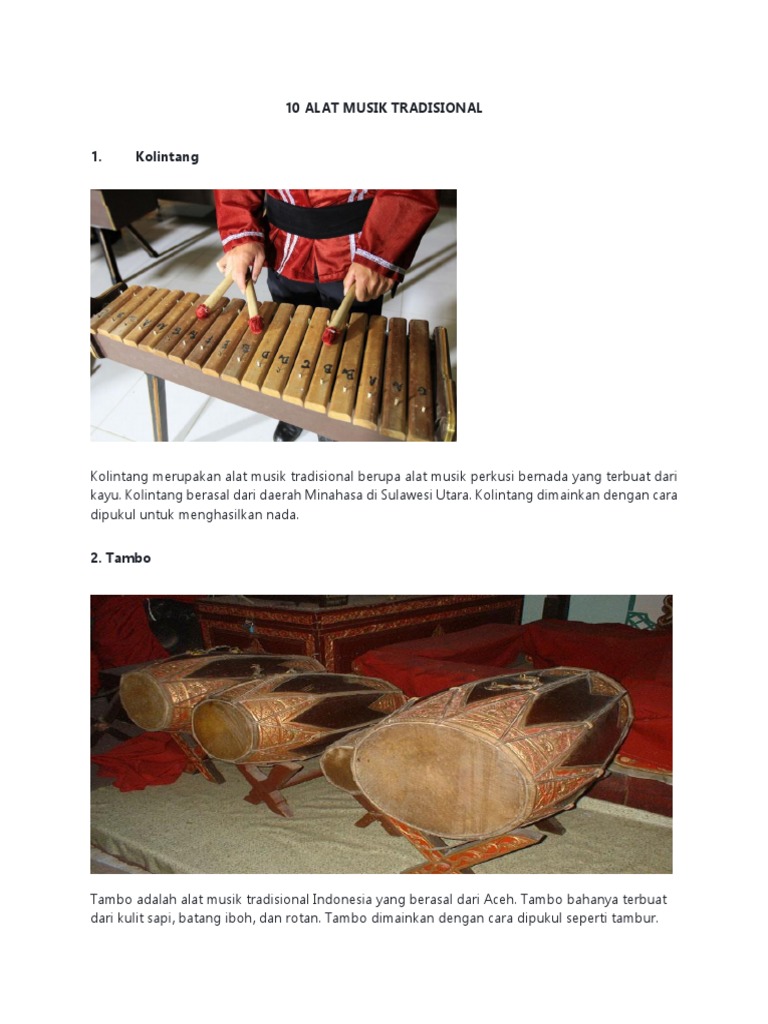 10 ALAT MUSIK TRADISIONAL

1. Kolintang

Kolintang merupakan alat musik tradisional berupa alat musik perkusi bernada yang terbuat dari kayu. Kolintang berasal dari daerah Minahasa di Sulawesi Utara. Kolintang dimainkan dengan cara dipukul untuk menghasilkan nada.

2. Tambo

Tambo adalah alat musik tradisional Indonesia yang berasal dari Aceh. Tambo bahanya terbuat dari kulit sapi, batang iboh, dan rotan. Tambo dimainkan dengan cara dipukul seperti tambur.