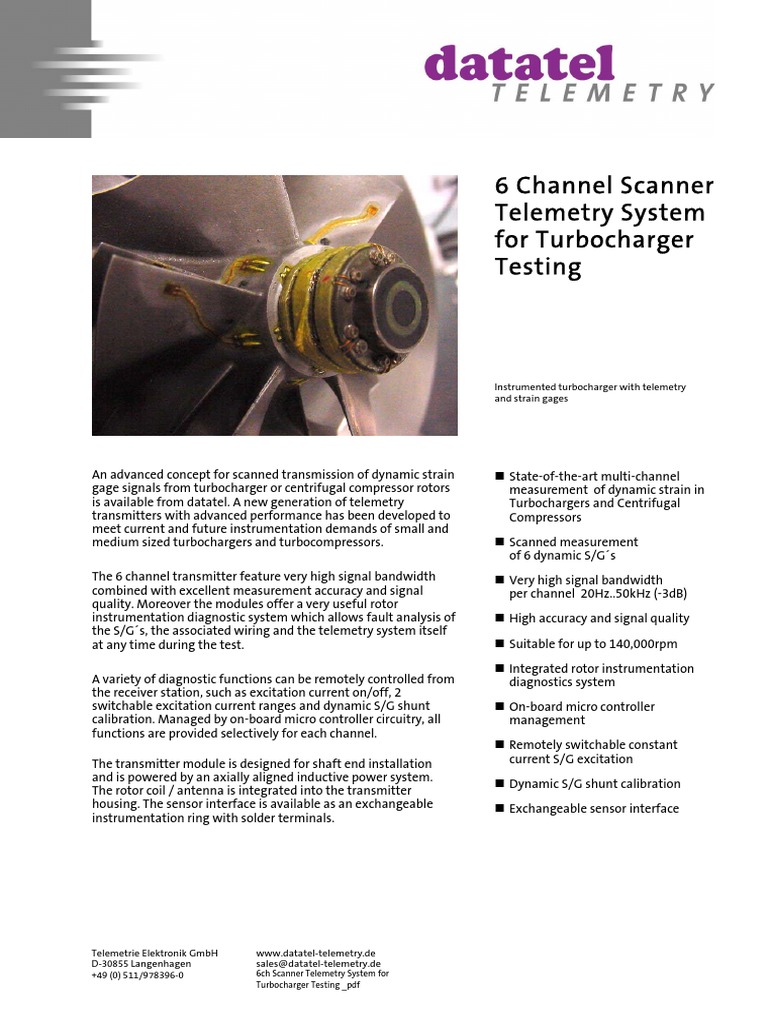 datatel
TELEMETRY

6 Channel Scanner Telemetry System for Turbocharger Testing

Instrumented turbocharger with telemetry and strain gages

An advanced concept for scanned transmission of dynamic strain gage signals from turbocharger or centrifugal compressor rotors is available from datatel. A new generation of telemetry transmitters with advanced performance has been developed to meet current and future instrumentation demands of small and medium sized turbochargers and turbocompressors.

The 6 channel transmitter feature very high signal bandwidth combined with excellent measurement accuracy and signal quality. Moreover the modules offer a very useful rotor instrumentation diagnostic system which allows fault analysis of the S/G´s, the associated wiring and the telemetry system itself at any time during the test.

A variety of diagnostic functions can be remotely controlled from the receiver station, such as excitation current on/off, 2 switchable excitation current ranges and dynamic S/G shunt calibration. Managed by on-board micro controller circuitry, all functions are provided selectively for each channel.

The transmitter module is designed for shaft end installation and is powered by an axially aligned inductive power system. The rotor coil / antenna is integrated into the transmitter housing. The sensor interface is available as an exchangeable instrumentation ring with solder terminals.

■ State-of-the-art multi-channel measurement of dynamic strain in Turbochargers and Centrifugal Compressors

■ Scanned measurement of 6 dynamic S/G´s

■ Very high signal bandwidth per channel 20Hz..50kHz (-3dB)

■ High accuracy and signal quality

■ Suitable for up to 140,000rpm

■ Integrated rotor instrumentation diagnostics system

■ On-board micro controller management

■ Remotely switchable constant current S/G excitation

■ Dynamic S/G shunt calibration

■ Exchangeable sensor interface

Telemetrie Elektronik GmbH
D-30855 Langenhagen
+49 (0) 511/978396-0

www.datatel-telemetry.de
sales@datatel-telemetry.de
6ch Scanner Telemetry System for Turbocharger Testing _pdf