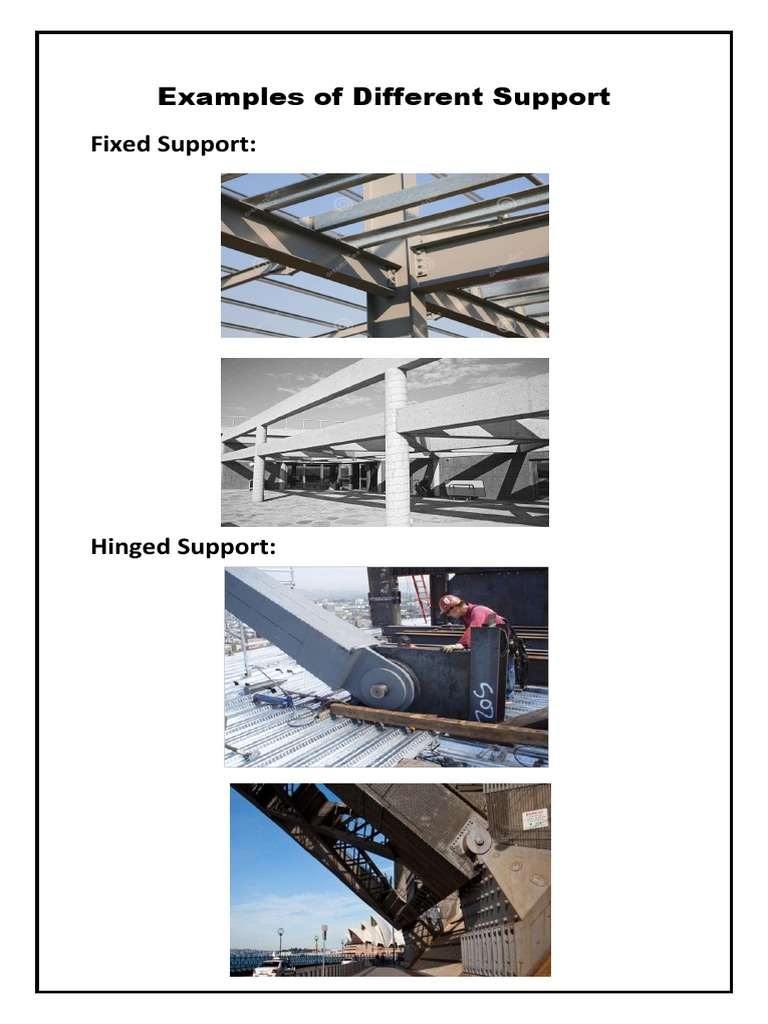 Examples of Different Support

Fixed Support:

Hinged Support:

502