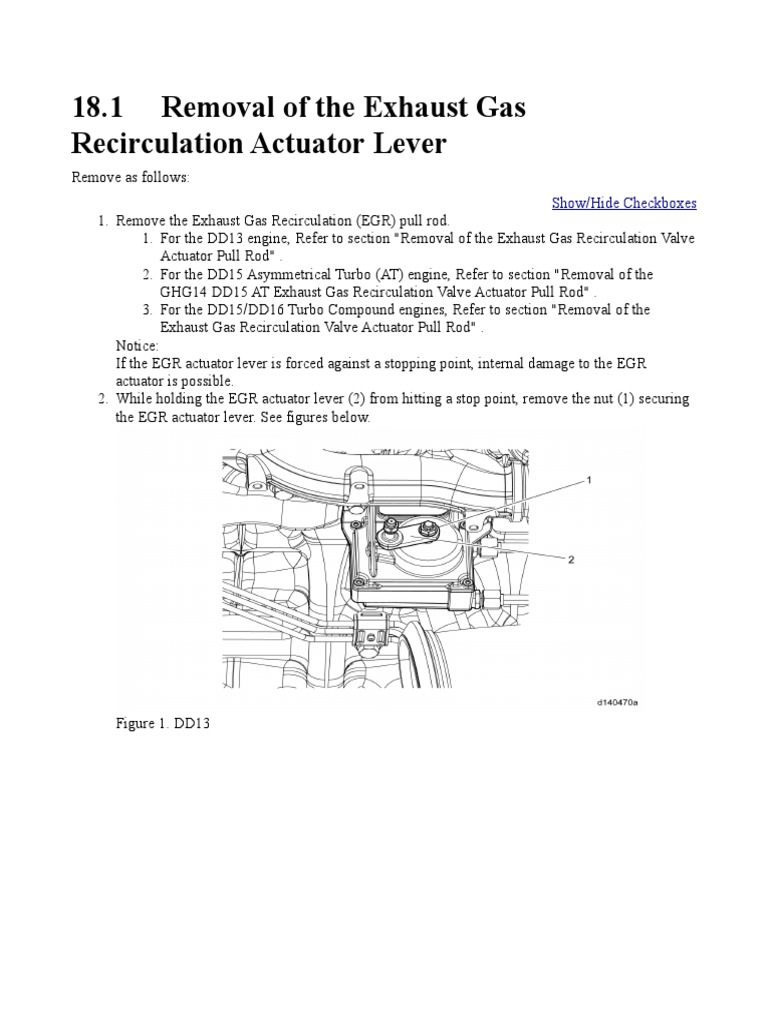 18.1 Removal of the Exhaust Gas Recirculation Actuator Lever

Remove as follows:

Show/Hide Checkboxes

1. Remove the Exhaust Gas Recirculation (EGR) pull rod.
   1. For the DD13 engine, Refer to section "Removal of the Exhaust Gas Recirculation Valve Actuator Pull Rod" .
   2. For the DD15 Asymmetrical Turbo (AT) engine, Refer to section "Removal of the GHG14 DD15 AT Exhaust Gas Recirculation Valve Actuator Pull Rod" .
   3. For the DD15/DD16 Turbo Compound engines, Refer to section "Removal of the Exhaust Gas Recirculation Valve Actuator Pull Rod" .

Notice:
If the EGR actuator lever is forced against a stopping point, internal damage to the EGR actuator is possible.

2. While holding the EGR actuator lever (2) from hitting a stop point, remove the nut (1) securing the EGR actuator lever. See figures below.

1
2
d140470a

Figure 1. DD13