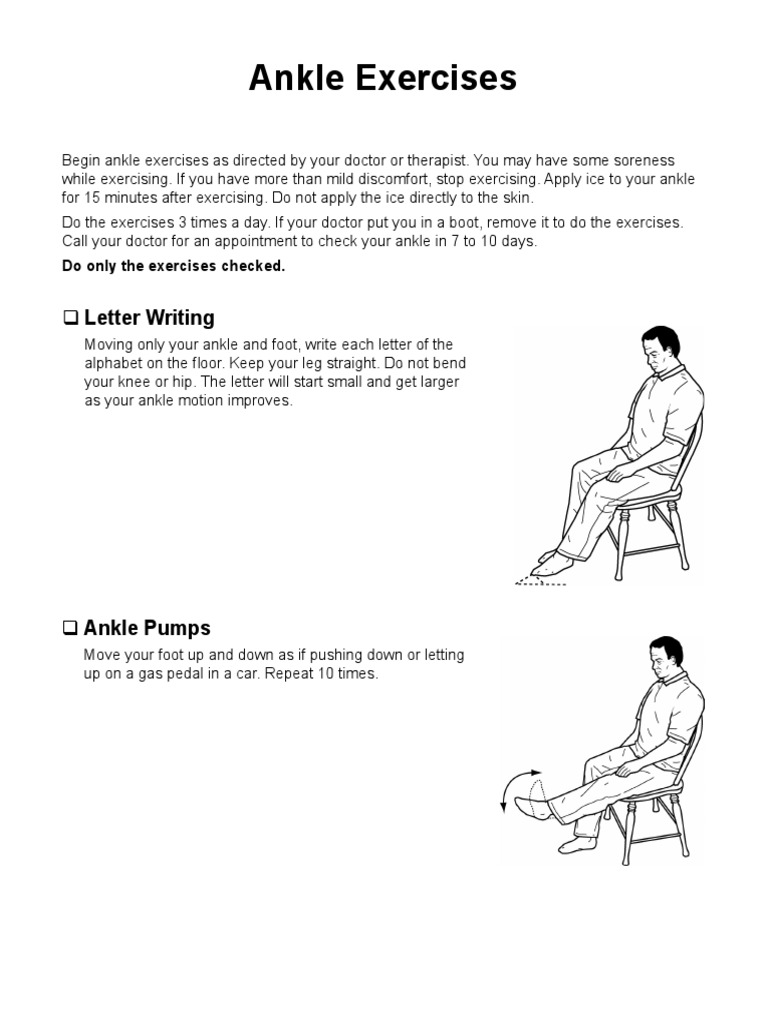 Ankle Exercises

Begin ankle exercises as directed by your doctor or therapist. You may have some soreness while exercising. If you have more than mild discomfort, stop exercising. Apply ice to your ankle for 15 minutes after exercising. Do not apply the ice directly to the skin.

Do the exercises 3 times a day. If your doctor put you in a boot, remove it to do the exercises. Call your doctor for an appointment to check your ankle in 7 to 10 days.

Do only the exercises checked.

❑ Letter Writing

Moving only your ankle and foot, write each letter of the alphabet on the floor. Keep your leg straight. Do not bend your knee or hip. The letter will start small and get larger as your ankle motion improves.

❑ Ankle Pumps

Move your foot up and down as if pushing down or letting up on a gas pedal in a car. Repeat 10 times.