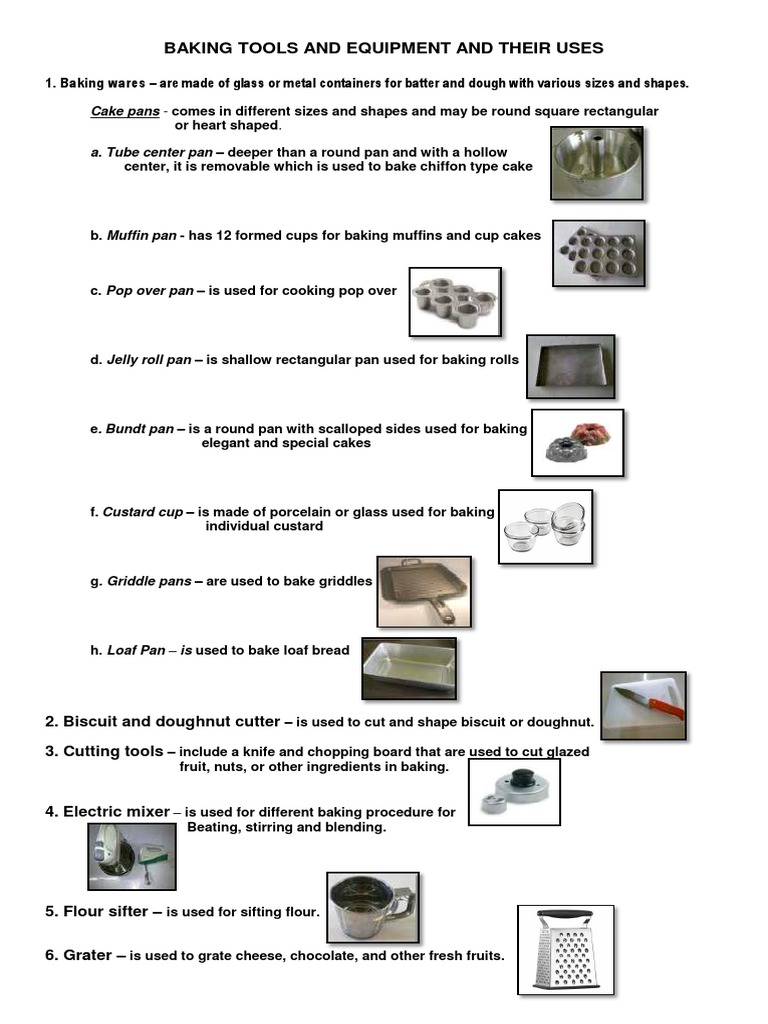 BAKING TOOLS AND EQUIPMENT AND THEIR USES

1. Baking wares – are made of glass or metal containers for batter and dough with various sizes and shapes.

Cake pans - comes in different sizes and shapes and may be round square rectangular or heart shaped.

a. Tube center pan – deeper than a round pan and with a hollow center, it is removable which is used to bake chiffon type cake

b. Muffin pan - has 12 formed cups for baking muffins and cup cakes

c. Pop over pan – is used for cooking pop over

d. Jelly roll pan – is shallow rectangular pan used for baking rolls

e. Bundt pan – is a round pan with scalloped sides used for baking elegant and special cakes

f. Custard cup – is made of porcelain or glass used for baking individual custard

g. Griddle pans – are used to bake griddles

h. Loaf Pan – is used to bake loaf bread

2. Biscuit and doughnut cutter – is used to cut and shape biscuit or doughnut.

3. Cutting tools – include a knife and chopping board that are used to cut glazed fruit, nuts, or other ingredients in baking.

4. Electric mixer – is used for different baking procedure for Beating, stirring and blending.

5. Flour sifter – is used for sifting flour.

6. Grater – is used to grate cheese, chocolate, and other fresh fruits.