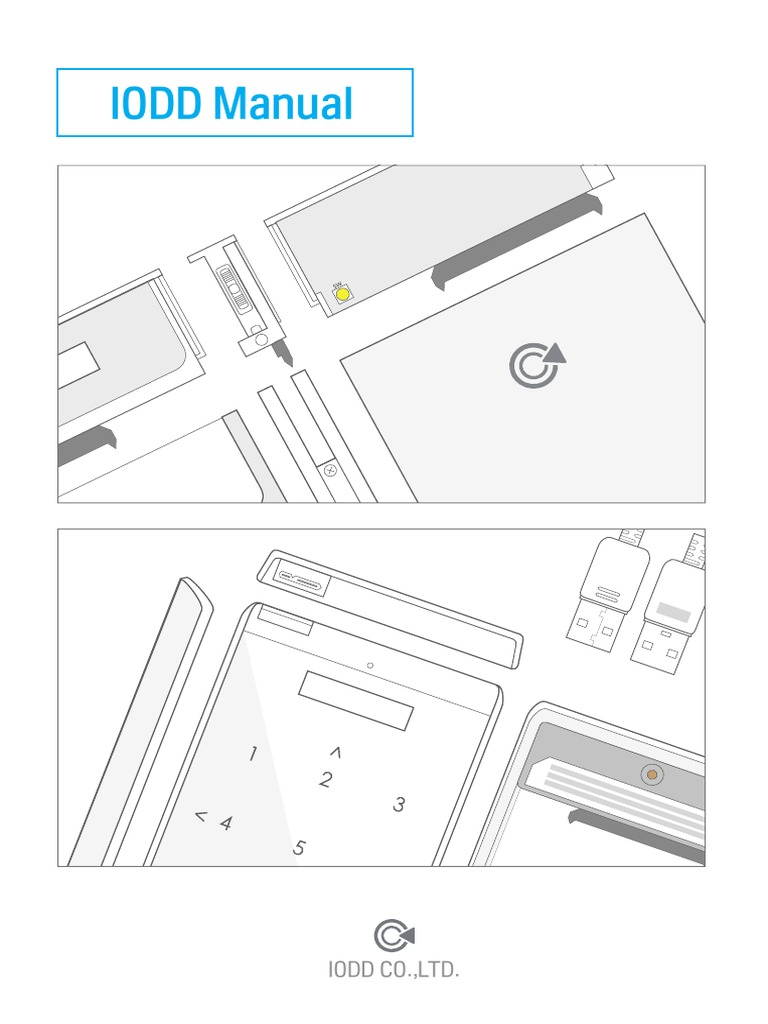 IODD Manual

1
^
2
3
< 4
5

IODD CO.,LTD.