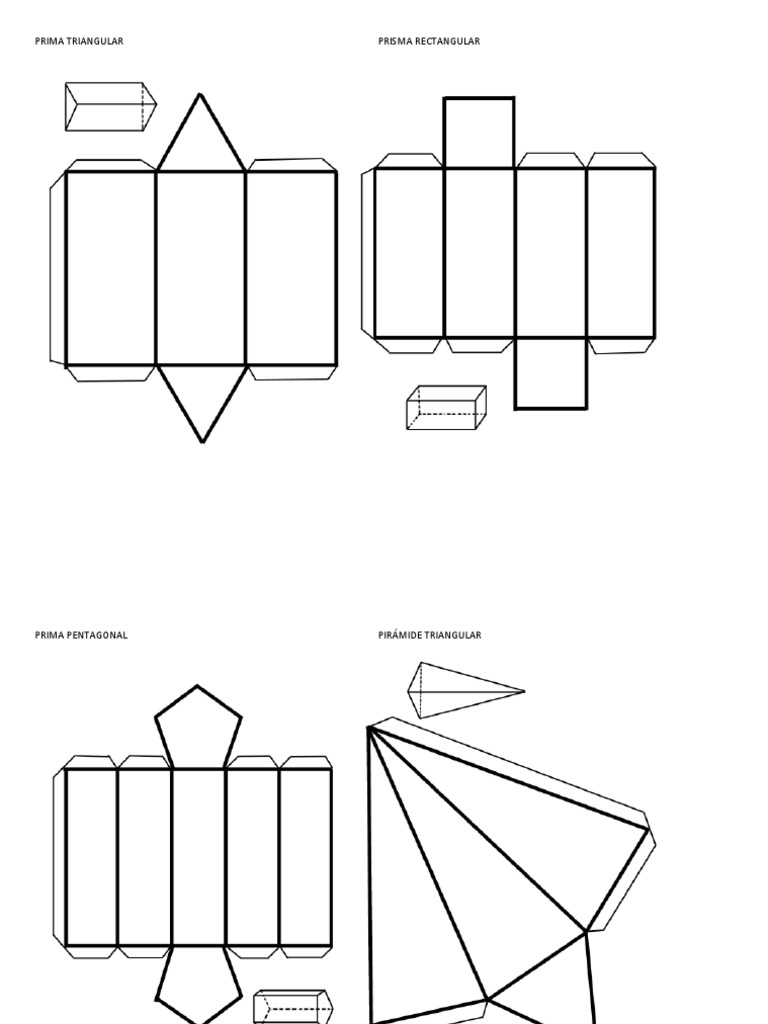 PRIMA TRIANGULAR

PRISMA RECTANGULAR

PRIMA PENTAGONAL

PIRÁMIDE TRIANGULAR