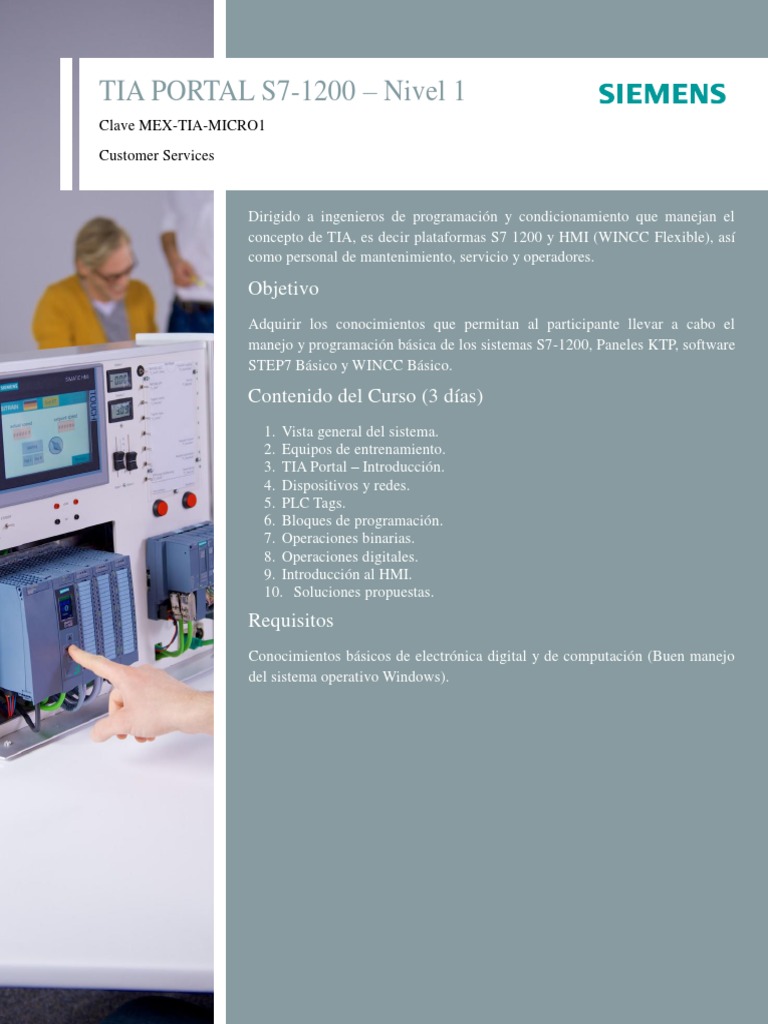 TIA PORTAL S7-1200 – Nivel 1

SIEMENS

Clave MEX-TIA-MICRO1

Customer Services

Dirigido a ingenieros de programación y condicionamiento que manejan el concepto de TIA, es decir plataformas S7 1200 y HMI (WINCC Flexible), así como personal de mantenimiento, servicio y operadores.

Objetivo

Adquirir los conocimientos que permitan al participante llevar a cabo el manejo y programación básica de los sistemas S7-1200, Paneles KTP, software STEP7 Básico y WINCC Básico.

Contenido del Curso (3 días)

1. Vista general del sistema.
2. Equipos de entrenamiento.
3. TIA Portal – Introducción.
4. Dispositivos y redes.
5. PLC Tags.
6. Bloques de programación.
7. Operaciones binarias.
8. Operaciones digitales.
9. Introducción al HMI.
10. Soluciones propuestas.

Requisitos

Conocimientos básicos de electrónica digital y de computación (Buen manejo del sistema operativo Windows).