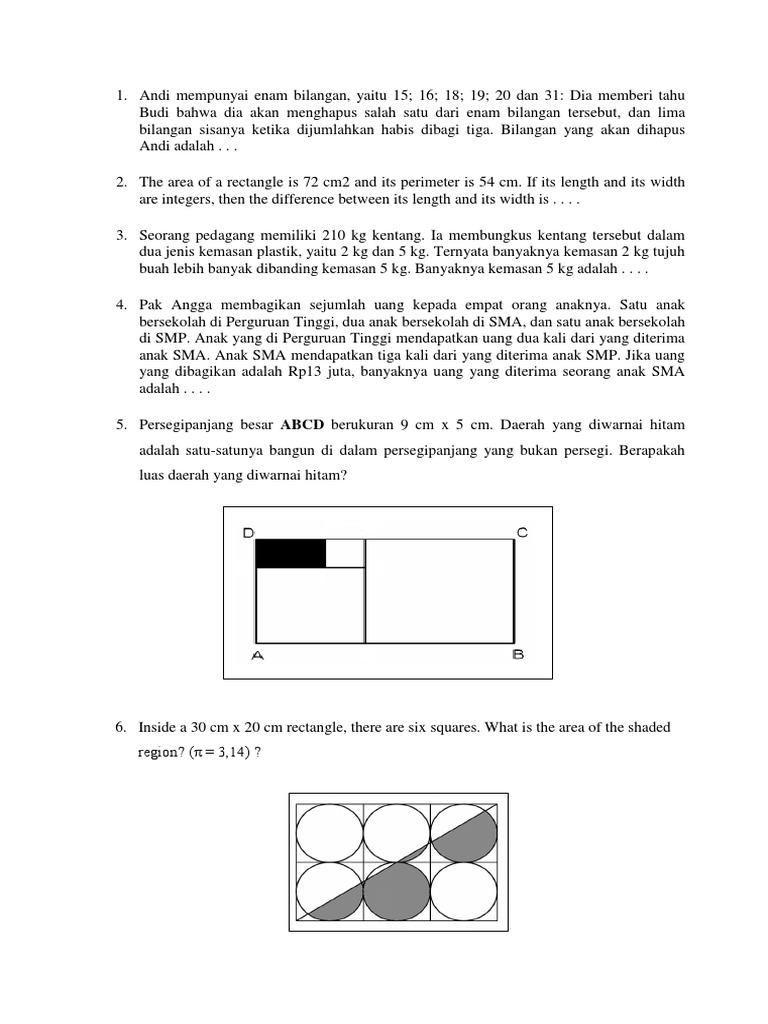 1. Andi mempunyai enam bilangan, yaitu 15; 16; 18; 19; 20 dan 31: Dia memberi tahu Budi bahwa dia akan menghapus salah satu dari enam bilangan tersebut, dan lima bilangan sisanya ketika dijumlahkan habis dibagi tiga. Bilangan yang akan dihapus Andi adalah . . .

2. The area of a rectangle is 72 cm2 and its perimeter is 54 cm. If its length and its width are integers, then the difference between its length and its width is . . . .

3. Seorang pedagang memiliki 210 kg kentang. Ia membungkus kentang tersebut dalam dua jenis kemasan plastik, yaitu 2 kg dan 5 kg. Ternyata banyaknya kemasan 2 kg tujuh buah lebih banyak dibanding kemasan 5 kg. Banyaknya kemasan 5 kg adalah . . . .

4. Pak Angga membagikan sejumlah uang kepada empat orang anaknya. Satu anak bersekolah di Perguruan Tinggi, dua anak bersekolah di SMA, dan satu anak bersekolah di SMP. Anak yang di Perguruan Tinggi mendapatkan uang dua kali dari yang diterima anak SMA. Anak SMA mendapatkan tiga kali dari yang diterima anak SMP. Jika uang yang dibagikan adalah Rp13 juta, banyaknya uang yang diterima seorang anak SMA adalah . . . .

5. Persegipanjang besar **ABCD** berukuran 9 cm x 5 cm. Daerah yang diwarnai hitam adalah satu-satunya bangun di dalam persegipanjang yang bukan persegi. Berapakah luas daerah yang diwarnai hitam?

D C A B

6. Inside a 30 cm x 20 cm rectangle, there are six squares. What is the area of the shaded region? ($\pi = 3,14$) ?