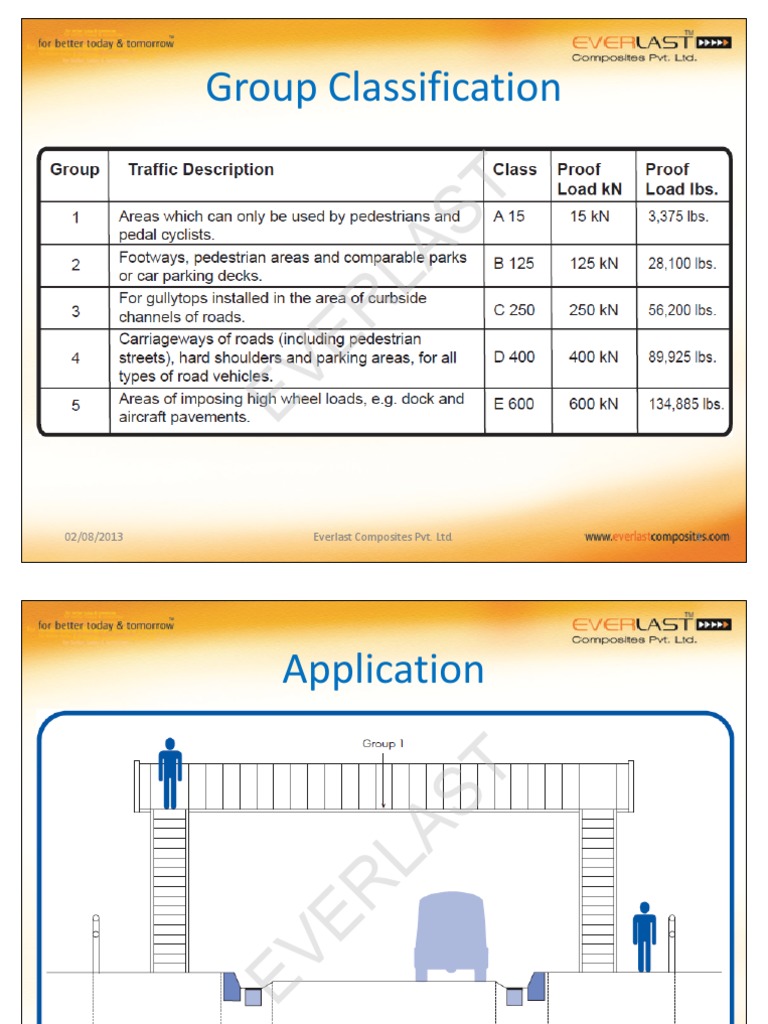 for better today & tomorrow™

EVERLAST™
Composites Pvt. Ltd.

Group Classification

| Group | Traffic Description | Class | Proof Load kN | Proof Load lbs. |
|---|---|---|---|---|
| 1 | Areas which can only be used by pedestrians and pedal cyclists. | A 15 | 15 kN | 3,375 lbs. |
| 2 | Footways, pedestrian areas and comparable parks or car parking decks. | B 125 | 125 kN | 28,100 lbs. |
| 3 | For gullytops installed in the area of curbside channels of roads. | C 250 | 250 kN | 56,200 lbs. |
| 4 | Carriageways of roads (including pedestrian streets), hard shoulders and parking areas, for all types of road vehicles. | D 400 | 400 kN | 89,925 lbs. |
| 5 | Areas of imposing high wheel loads, e.g. dock and aircraft pavements. | E 600 | 600 kN | 134,885 lbs. |

EVERLAST

02/08/2013

Everlast Composites Pvt. Ltd.

www.everlastcomposites.com

for better today & tomorrow™

EVERLAST™
Composites Pvt. Ltd.

Application

Group 1

EVERLAST