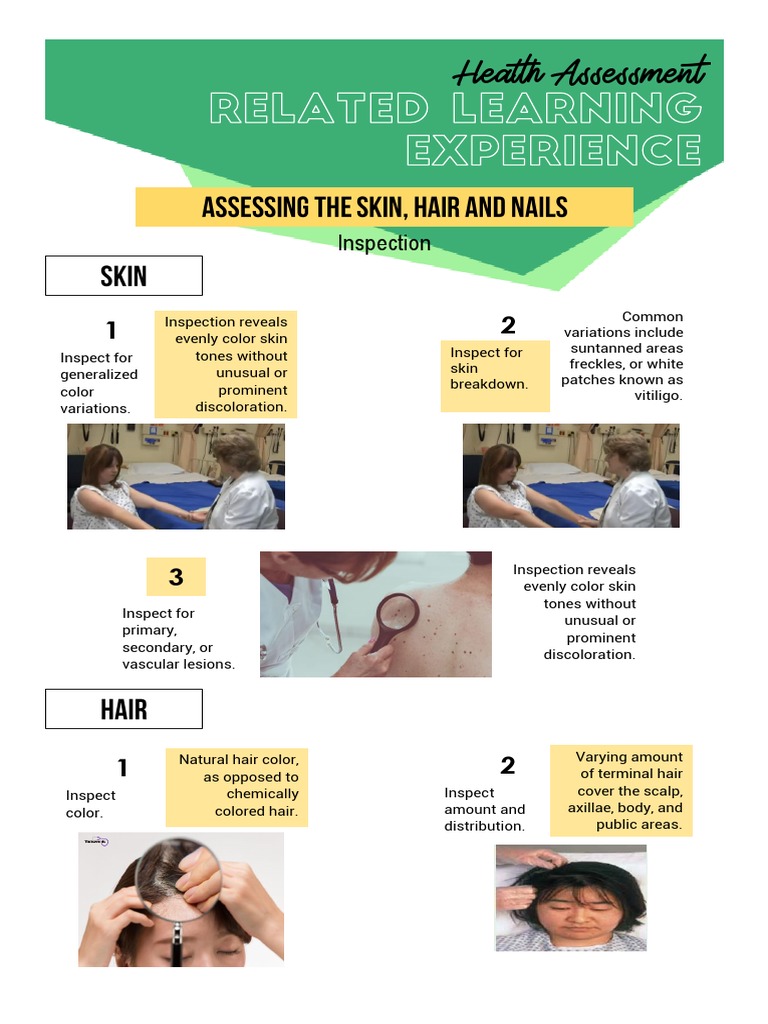 Health Assessment
RELATED LEARNING EXPERIENCE

ASSESSING THE SKIN, HAIR AND NAILS

Inspection

SKIN

1

Inspect for generalized color variations.

Inspection reveals evenly color skin tones without unusual or prominent discoloration.

2

Inspect for skin breakdown.

Common variations include suntanned areas freckles, or white patches known as vitiligo.

3

Inspect for primary, secondary, or vascular lesions.

Inspection reveals evenly color skin tones without unusual or prominent discoloration.

HAIR

1

Inspect color.

Natural hair color, as opposed to chemically colored hair.

2

Inspect amount and distribution.

Varying amount of terminal hair cover the scalp, axillae, body, and public areas.