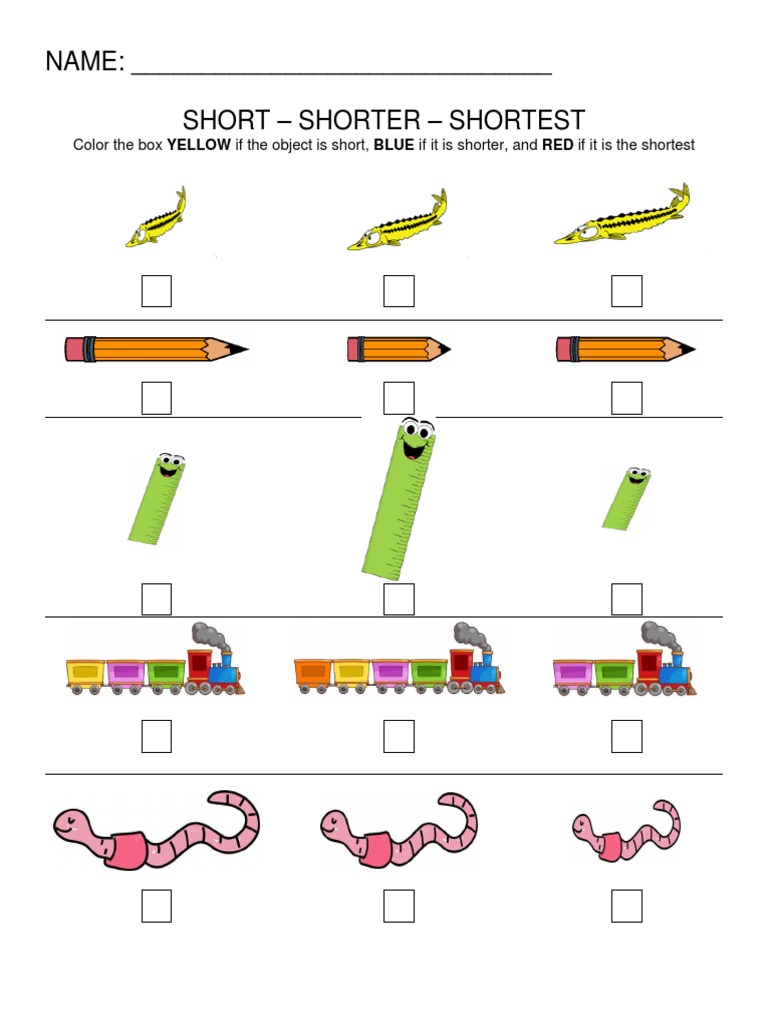 NAME: ______________________________

SHORT – SHORTER – SHORTEST

Color the box YELLOW if the object is short, BLUE if it is shorter, and RED if it is the shortest