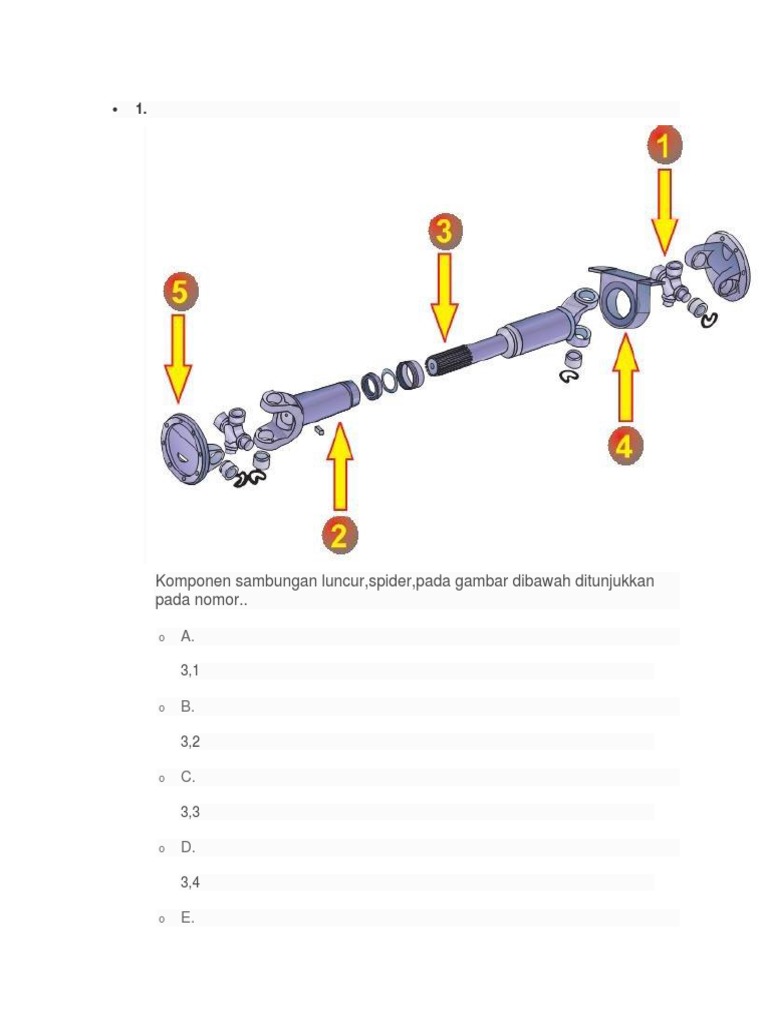 1.

1

3

5

4

2

Komponen sambungan luncur,spider,pada gambar dibawah ditunjukkan pada nomor..

A.

3,1

B.

3,2

C.

3,3

D.

3,4

E.