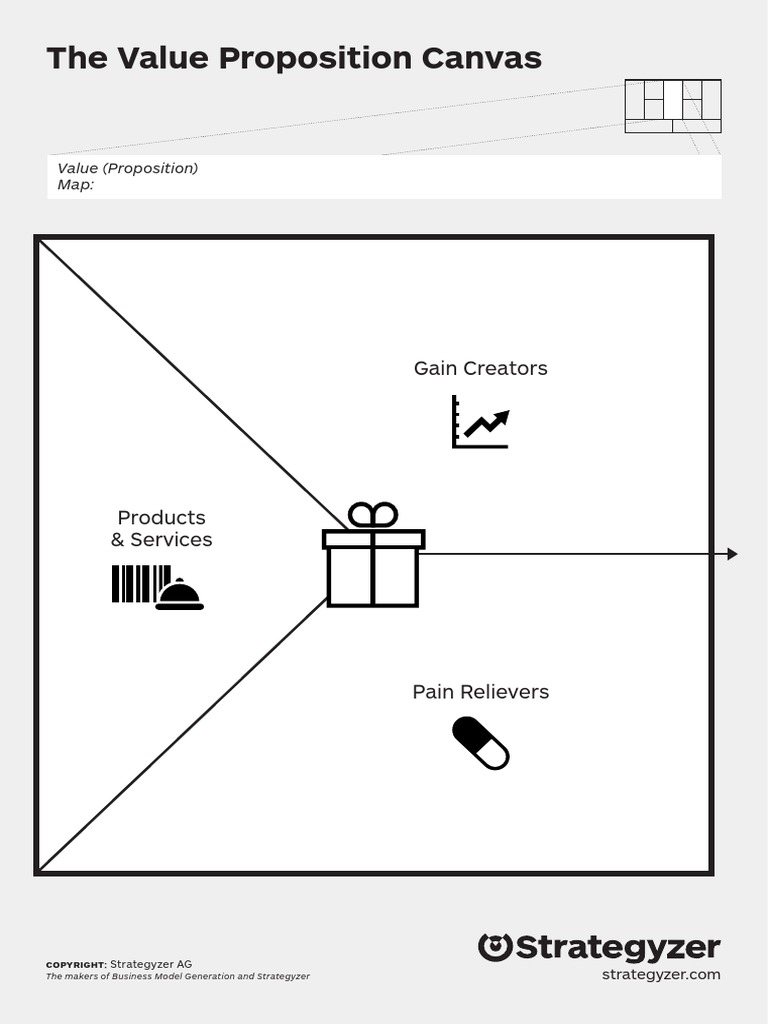 The Value Proposition Canvas

Value (Proposition)
Map:

Gain Creators

Products
& Services

Pain Relievers

COPYRIGHT: Strategyzer AG
The makers of Business Model Generation and Strategyzer

Strategyzer
strategyzer.com