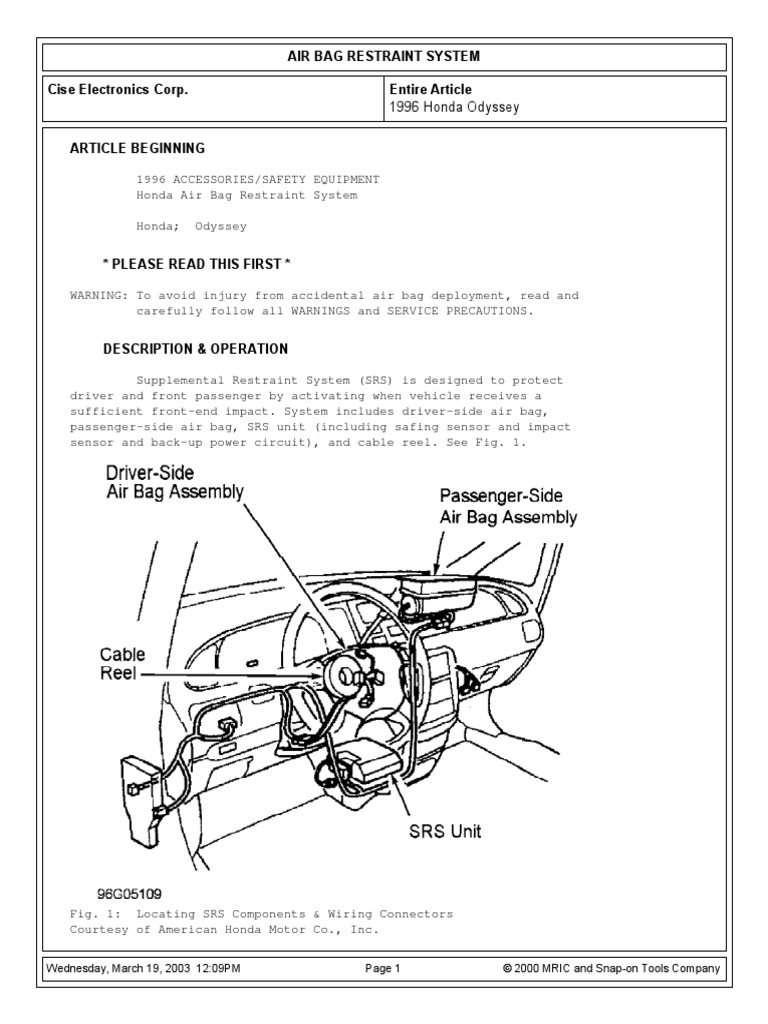 AIR BAG RESTRAINT SYSTEM

Cise Electronics Corp.

Entire Article
1996 Honda Odyssey

ARTICLE BEGINNING

1996 ACCESSORIES/SAFETY EQUIPMENT
Honda Air Bag Restraint System

Honda; Odyssey

* PLEASE READ THIS FIRST *

WARNING: To avoid injury from accidental air bag deployment, read and carefully follow all WARNINGS and SERVICE PRECAUTIONS.

DESCRIPTION & OPERATION

Supplemental Restraint System (SRS) is designed to protect driver and front passenger by activating when vehicle receives a sufficient front-end impact. System includes driver-side air bag, passenger-side air bag, SRS unit (including safing sensor and impact sensor and back-up power circuit), and cable reel. See Fig. 1.

Driver-Side
Air Bag Assembly

Passenger-Side
Air Bag Assembly

Cable
Reel

SRS Unit

96G05109

Fig. 1: Locating SRS Components & Wiring Connectors
Courtesy of American Honda Motor Co., Inc.

Wednesday, March 19, 2003 12:09PM

Page 1

© 2000 MRIC and Snap-on Tools Company