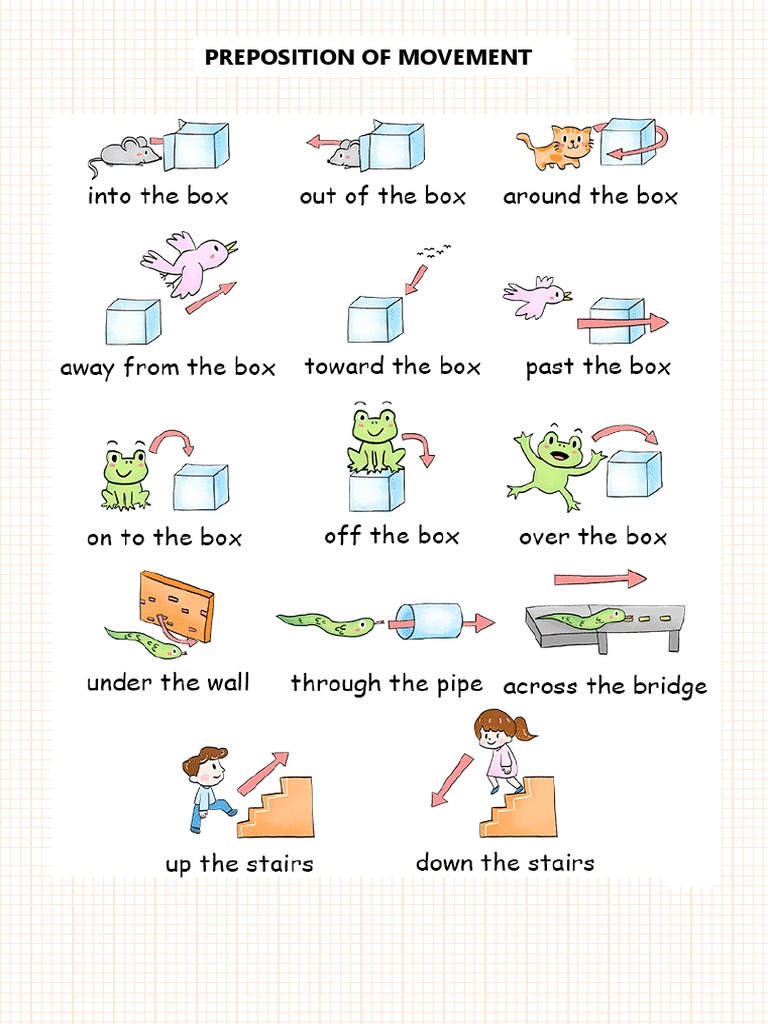 PREPOSITION OF MOVEMENT

into the box

out of the box

around the box

away from the box

toward the box

past the box

on to the box

off the box

over the box

under the wall

through the pipe

across the bridge

up the stairs

down the stairs