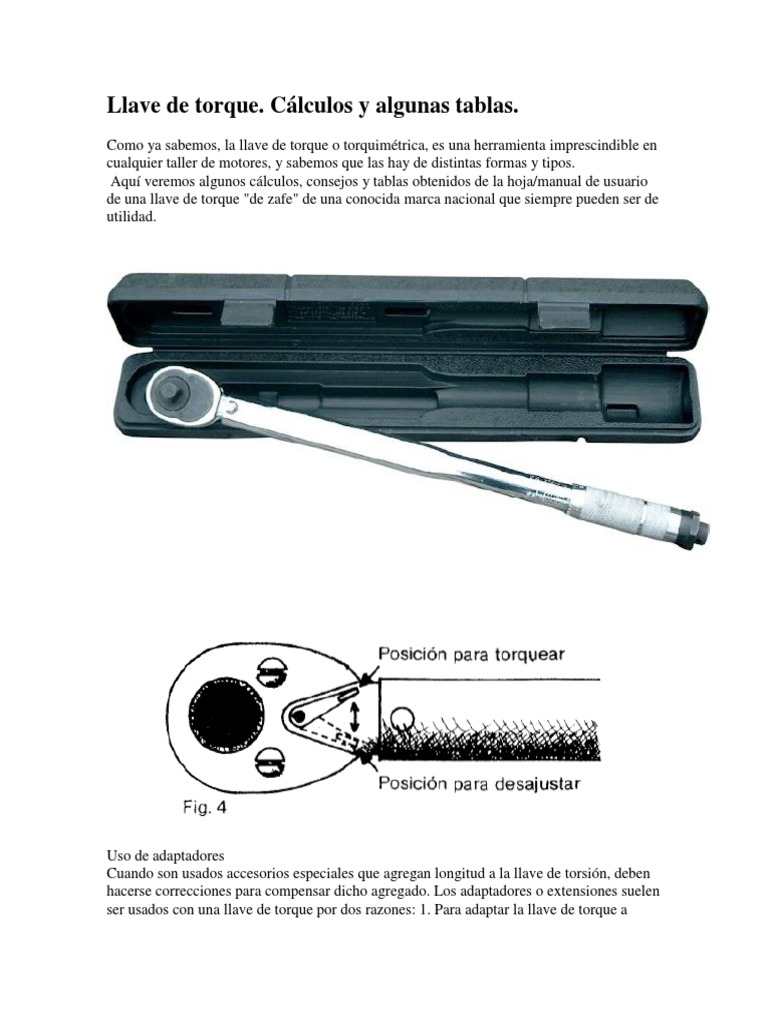 Llave de torque. Cálculos y algunas tablas.

Como ya sabemos, la llave de torque o torquimétrica, es una herramienta imprescindible en cualquier taller de motores, y sabemos que las hay de distintas formas y tipos.
Aquí veremos algunos cálculos, consejos y tablas obtenidos de la hoja/manual de usuario de una llave de torque "de zafe" de una conocida marca nacional que siempre pueden ser de utilidad.

Posición para torquear
Posición para desajustar
Fig. 4

Uso de adaptadores
Cuando son usados accesorios especiales que agregan longitud a la llave de torsión, deben hacerse correcciones para compensar dicho agregado. Los adaptadores o extensiones suelen ser usados con una llave de torque por dos razones: 1. Para adaptar la llave de torque a