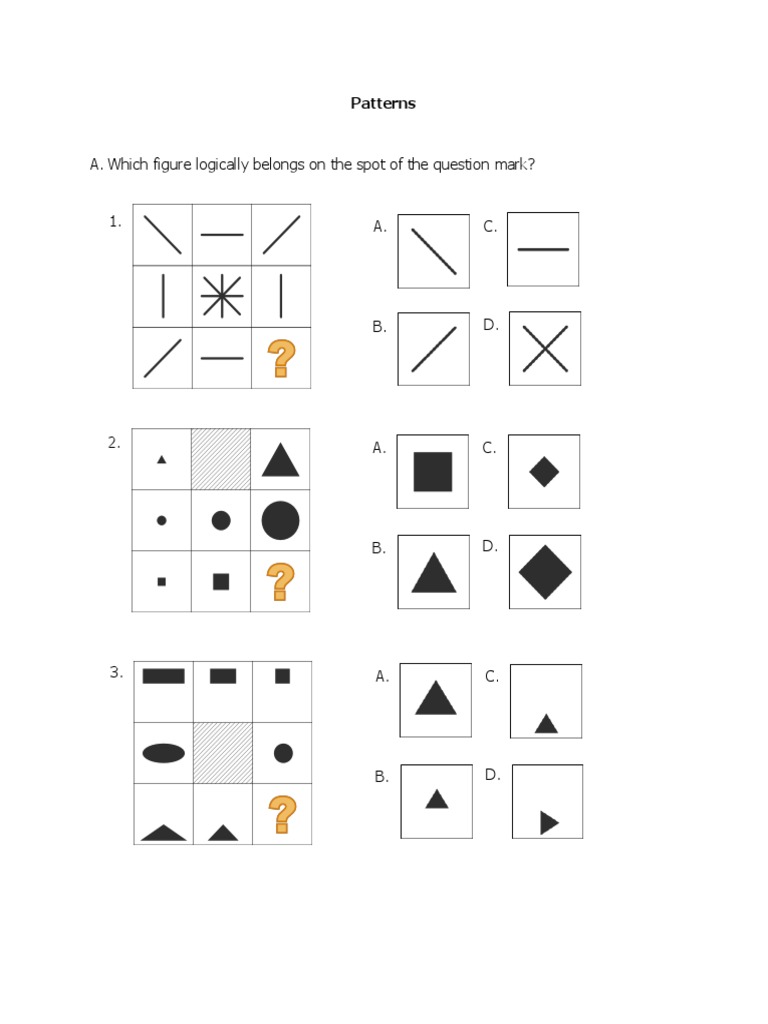 Patterns

A. Which figure logically belongs on the spot of the question mark?

1.

?

A.

C.

B.

D.

2.

?

A.

C.

B.

D.

3.

?

A.

C.

B.

D.