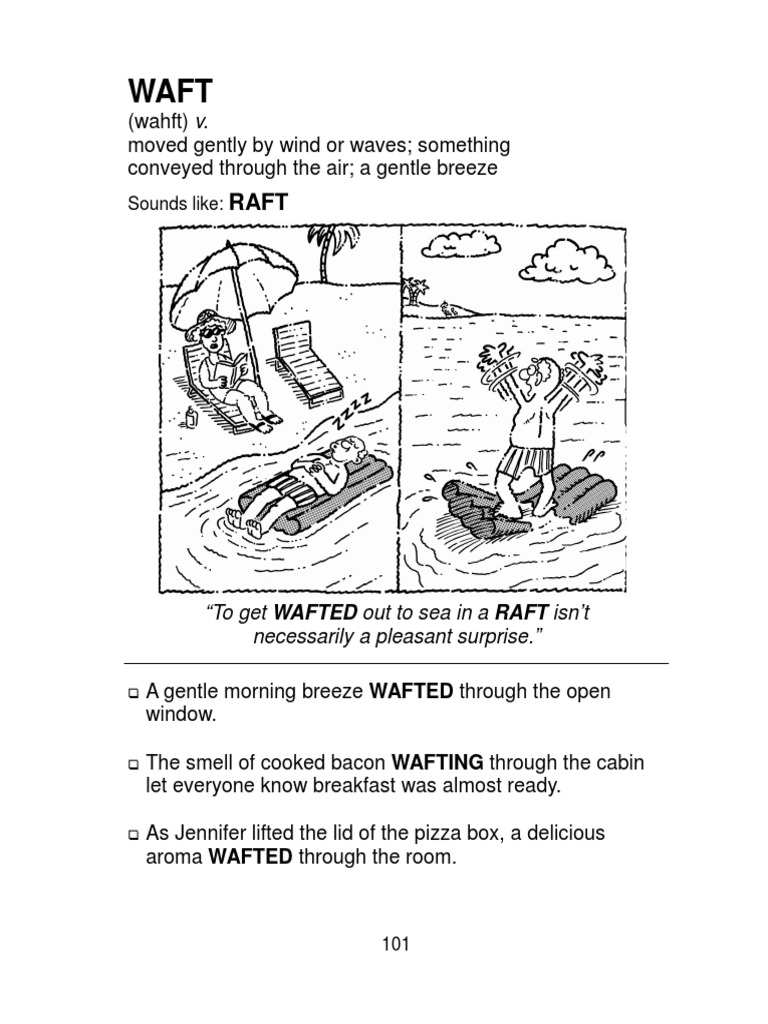 WAFT
(wahft) v.
moved gently by wind or waves; something conveyed through the air; a gentle breeze

Sounds like: RAFT

ZZZZ

"To get WAFTED out to sea in a RAFT isn't necessarily a pleasant surprise."

❑ A gentle morning breeze WAFTED through the open window.

❑ The smell of cooked bacon WAFTING through the cabin let everyone know breakfast was almost ready.

❑ As Jennifer lifted the lid of the pizza box, a delicious aroma WAFTED through the room.

101