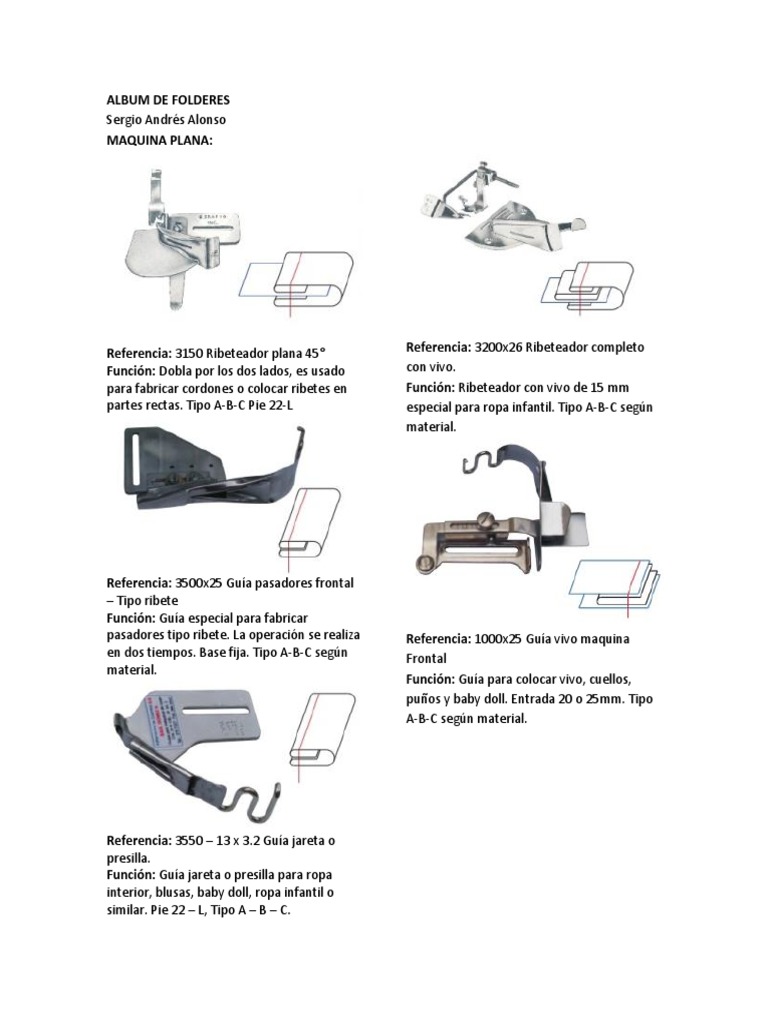 ALBUM DE FOLDERES
Sergio Andrés Alonso
MAQUINA PLANA:

Referencia: 3150 Ribeteador plana 45°
Función: Dobla por los dos lados, es usado para fabricar cordones o colocar ribetes en partes rectas. Tipo A-B-C Pie 22-L

Referencia: 3500x25 Guía pasadores frontal – Tipo ribete
Función: Guía especial para fabricar pasadores tipo ribete. La operación se realiza en dos tiempos. Base fija. Tipo A-B-C según material.

Referencia: 3550 – 13 x 3.2 Guía jareta o presilla.
Función: Guía jareta o presilla para ropa interior, blusas, baby doll, ropa infantil o similar. Pie 22 – L, Tipo A – B – C.

Referencia: 3200x26 Ribeteador completo con vivo.
Función: Ribeteador con vivo de 15 mm especial para ropa infantil. Tipo A-B-C según material.

Referencia: 1000x25 Guía vivo maquina Frontal
Función: Guía para colocar vivo, cuellos, puños y baby doll. Entrada 20 o 25mm. Tipo A-B-C según material.